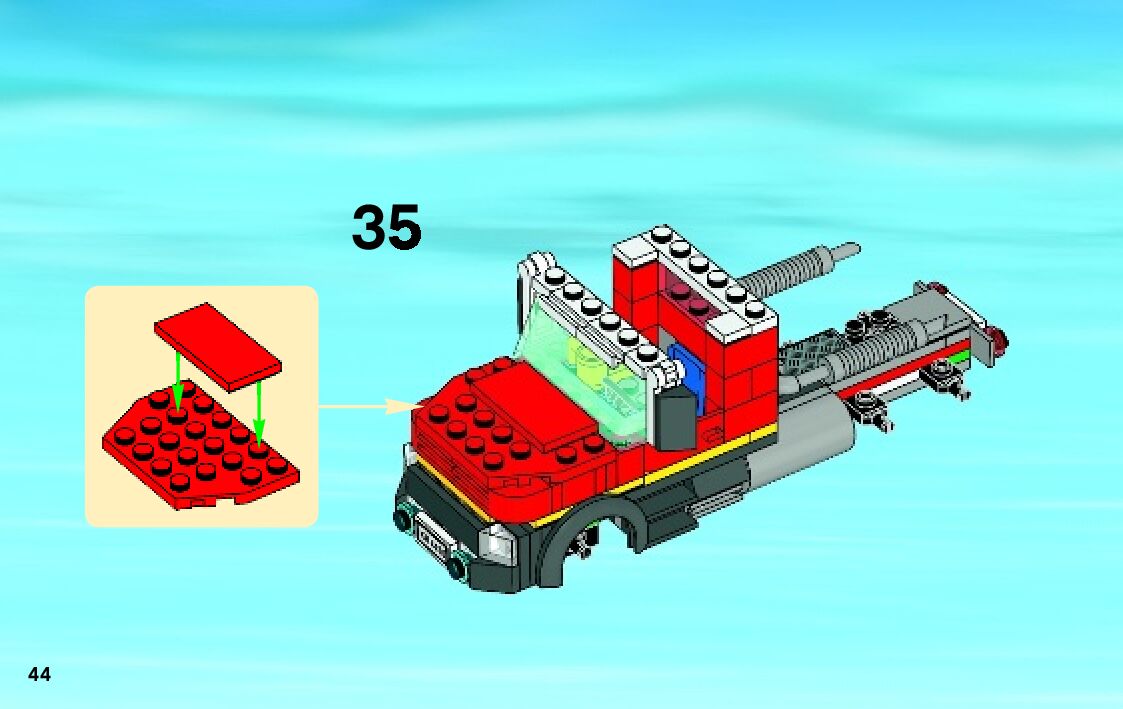 35

44