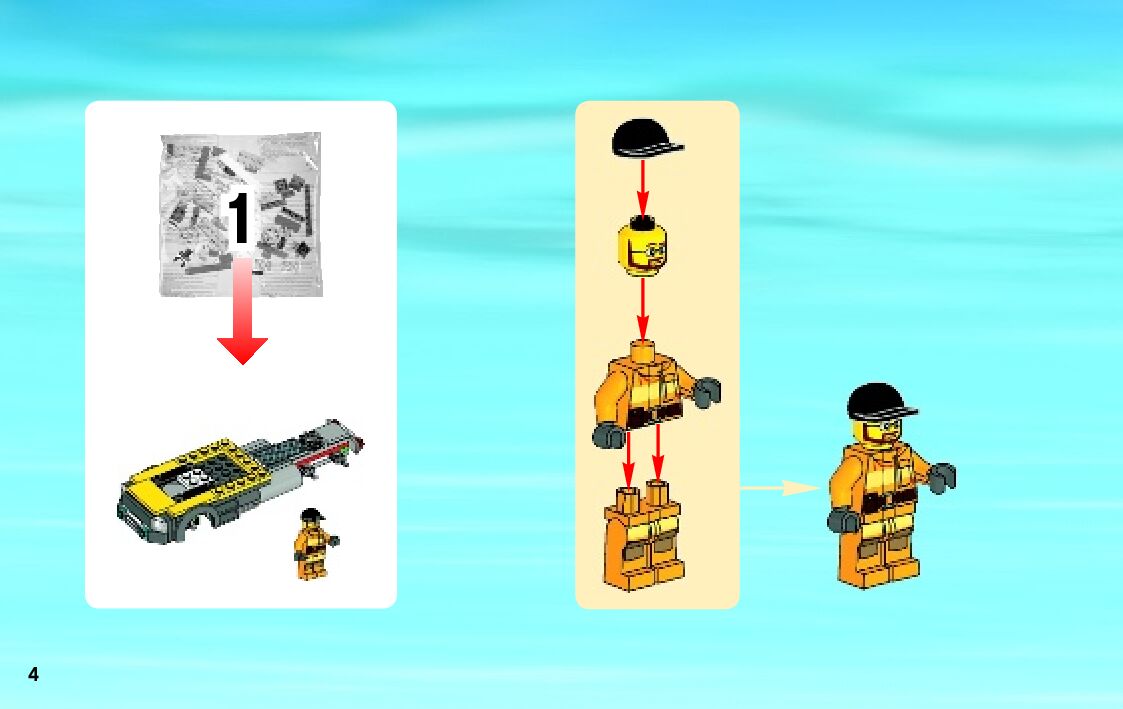 1

4