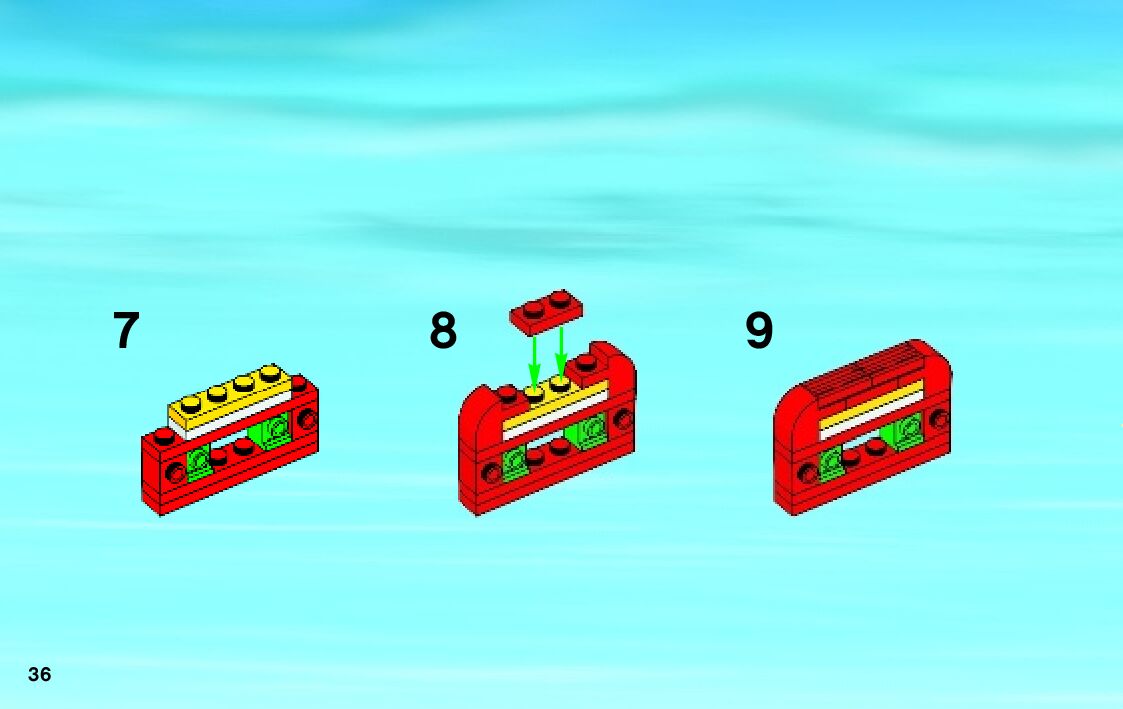 7

8

9

36