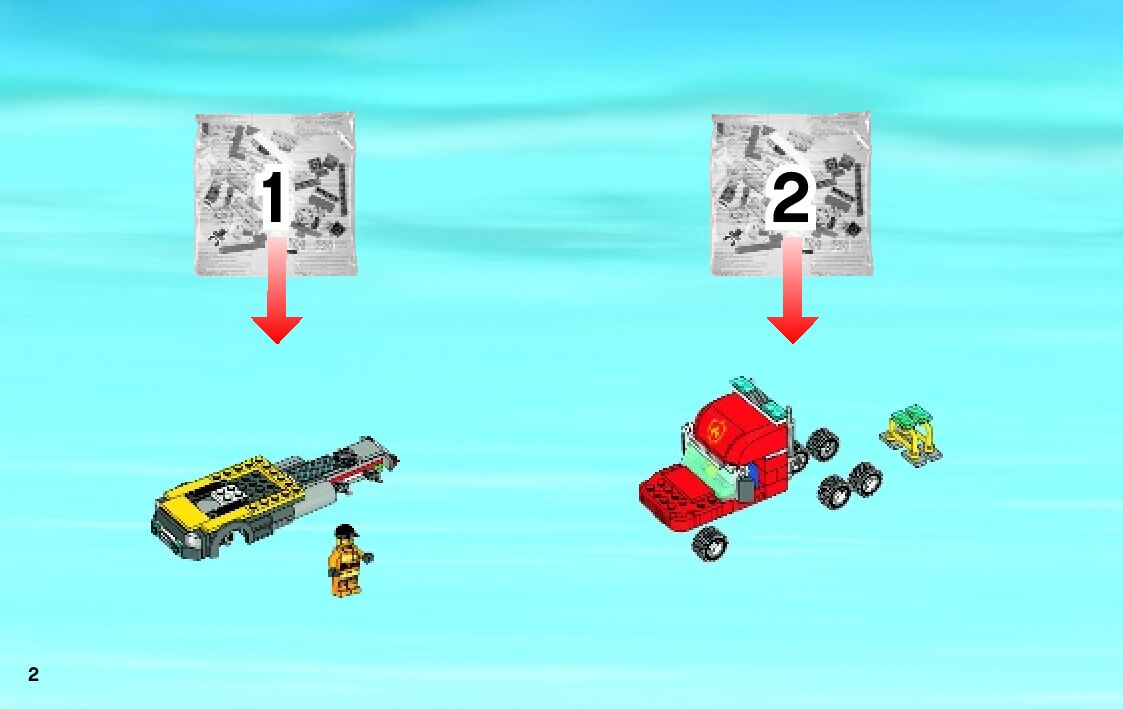 1

2

2