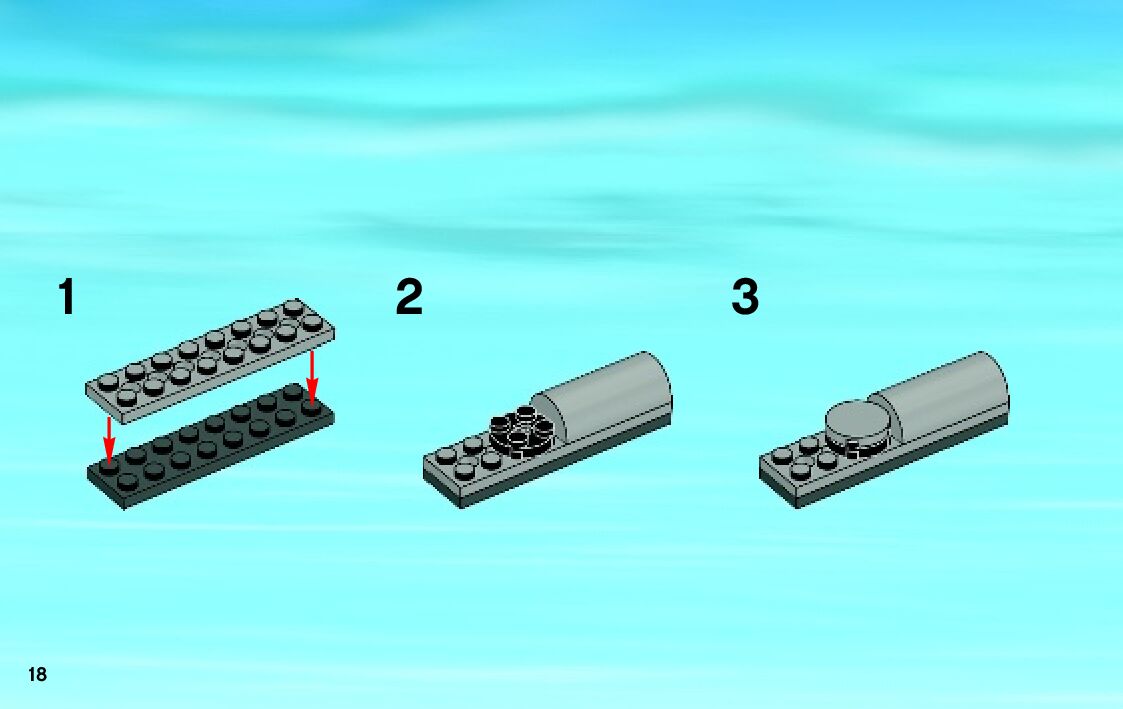 1

2

3

18