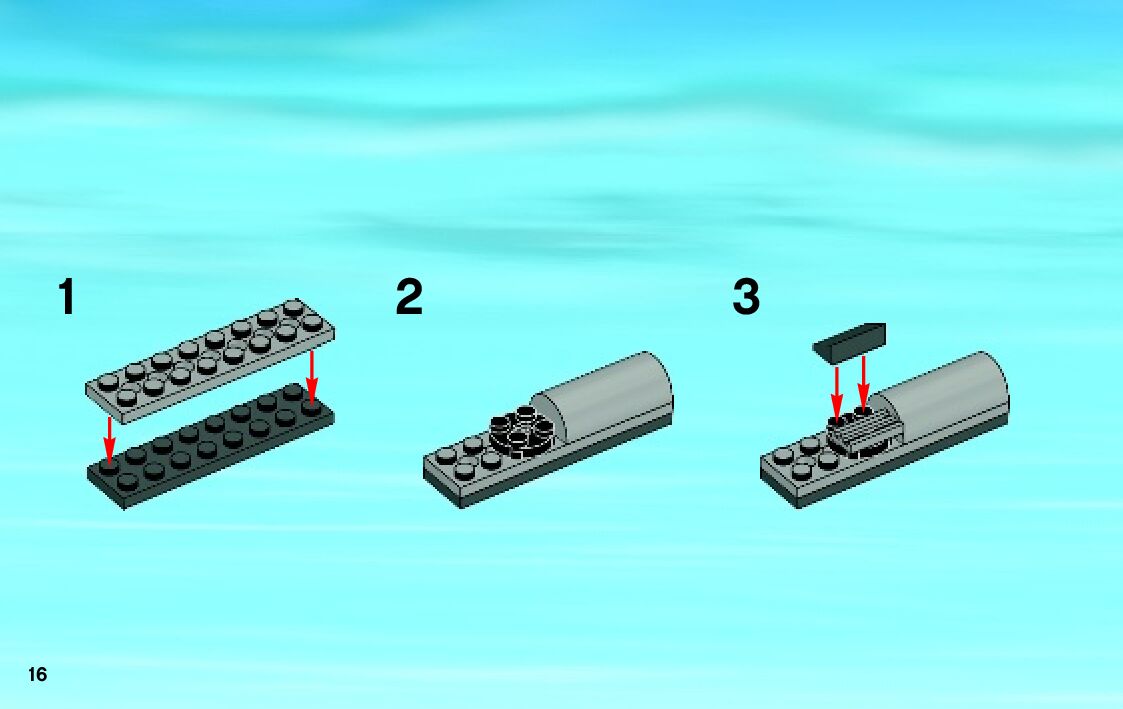 1

2

3

16