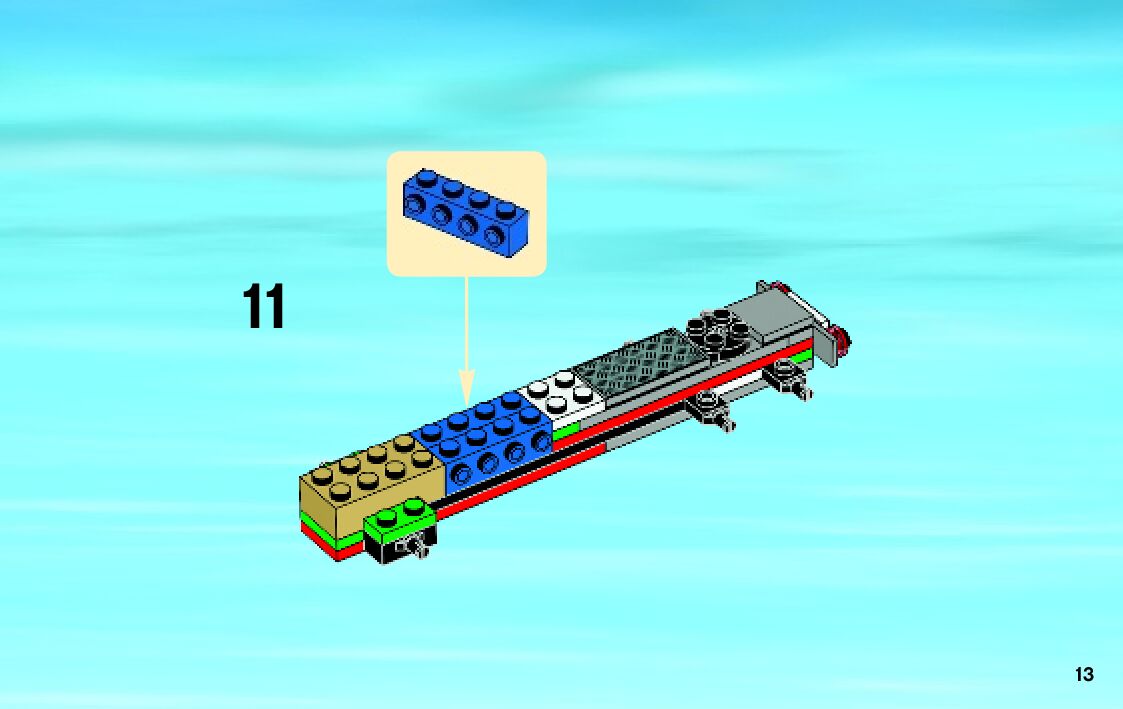 11

13