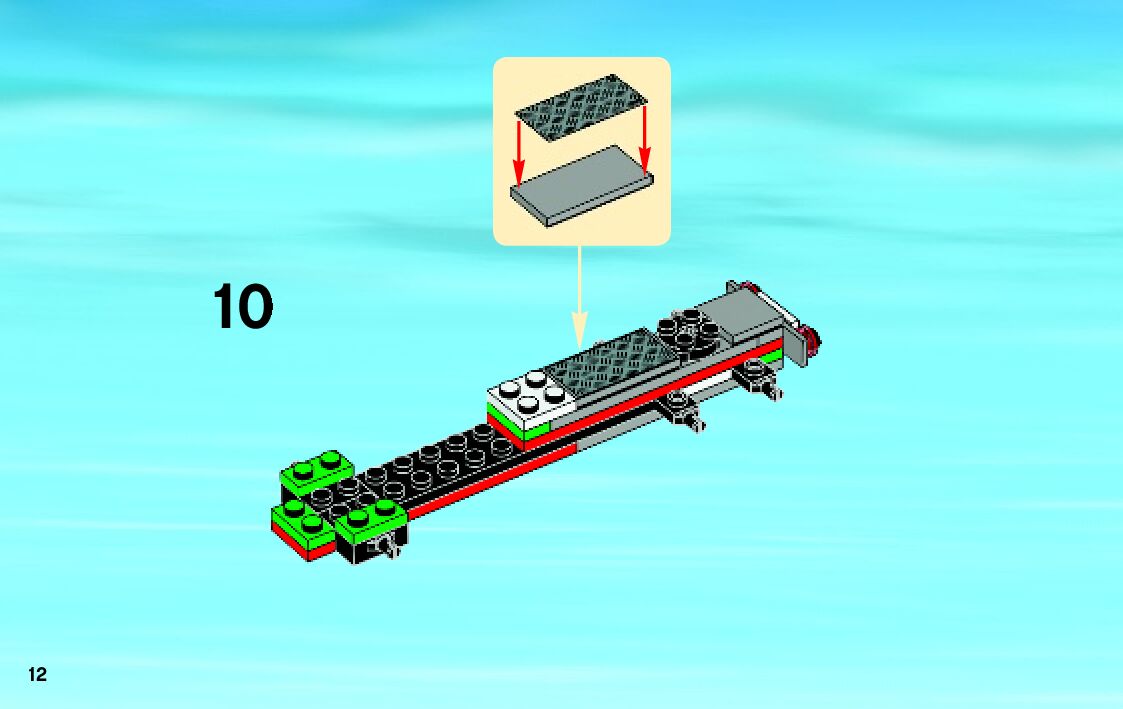 10

12