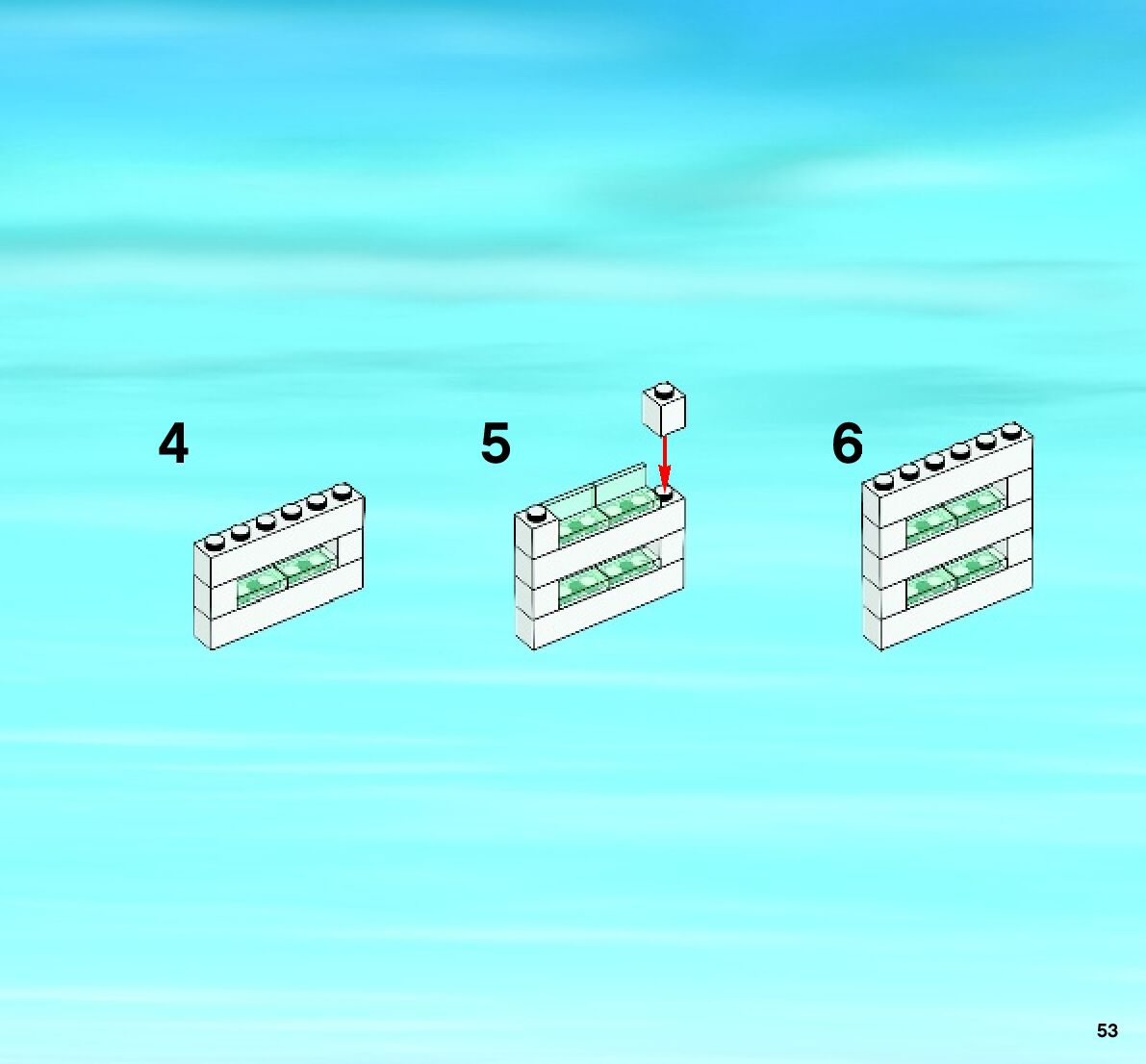 4

5

6

53