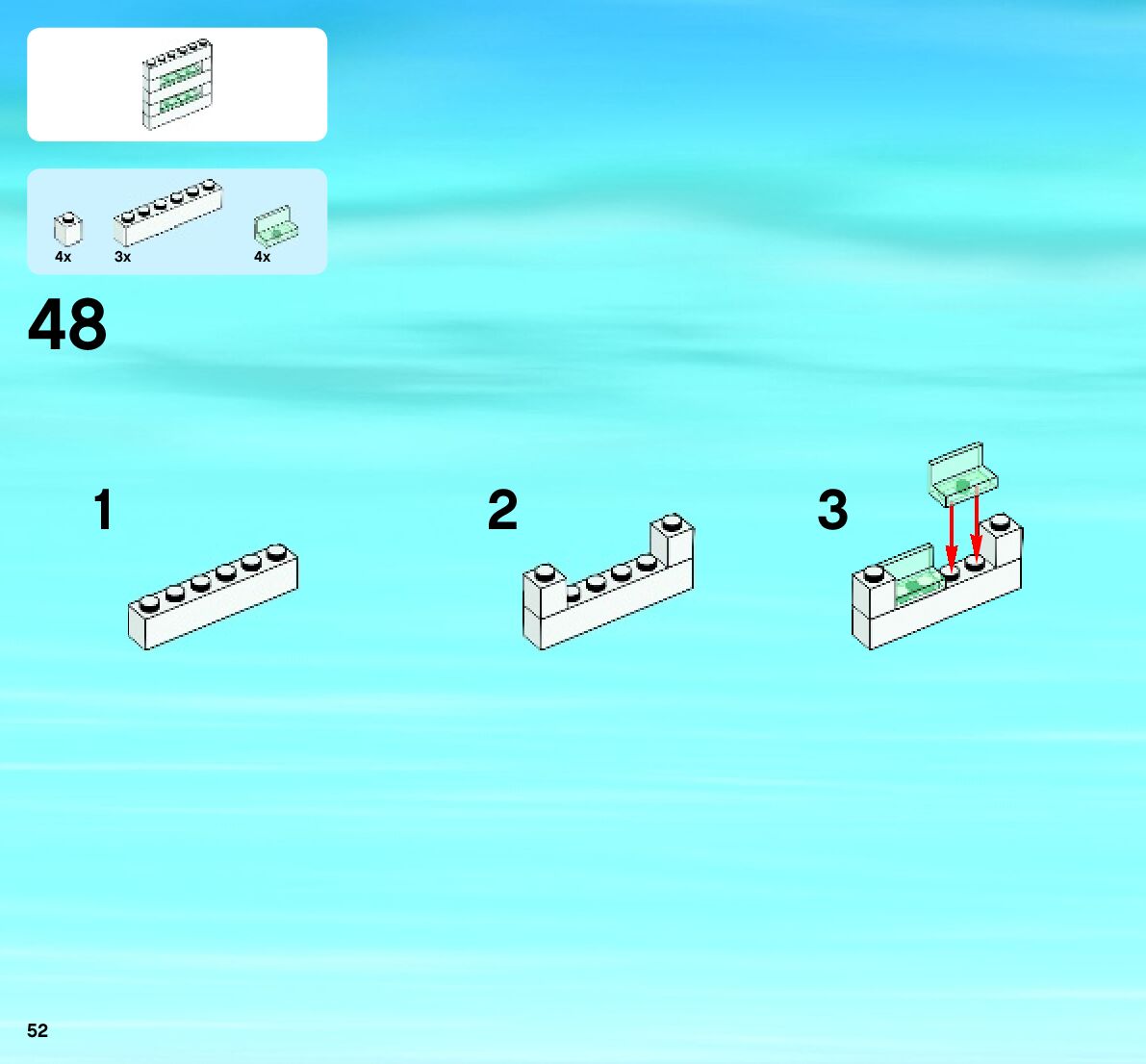 4x 3x 4x

48

1

2

3

52