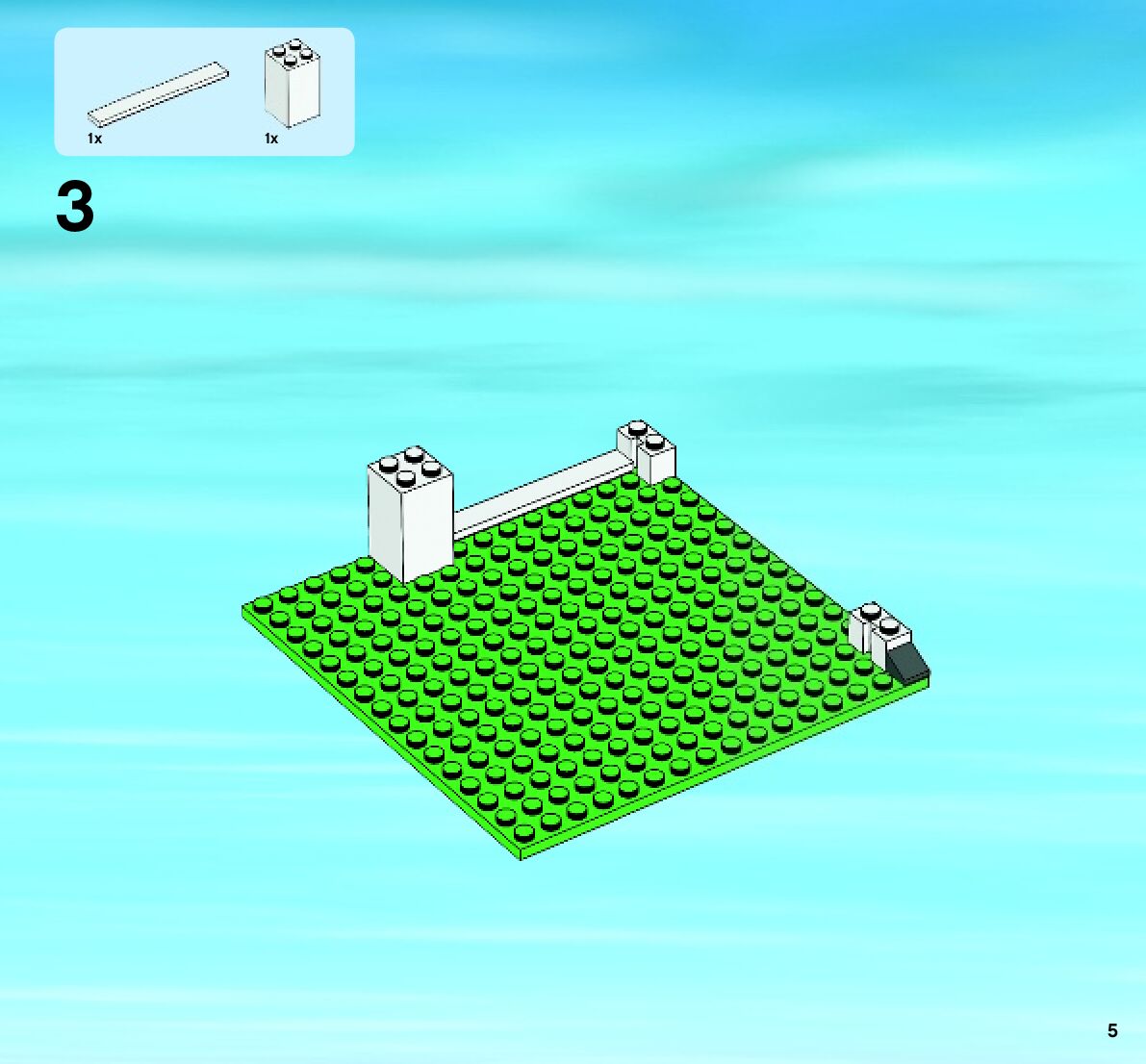 1x
1x

3

5