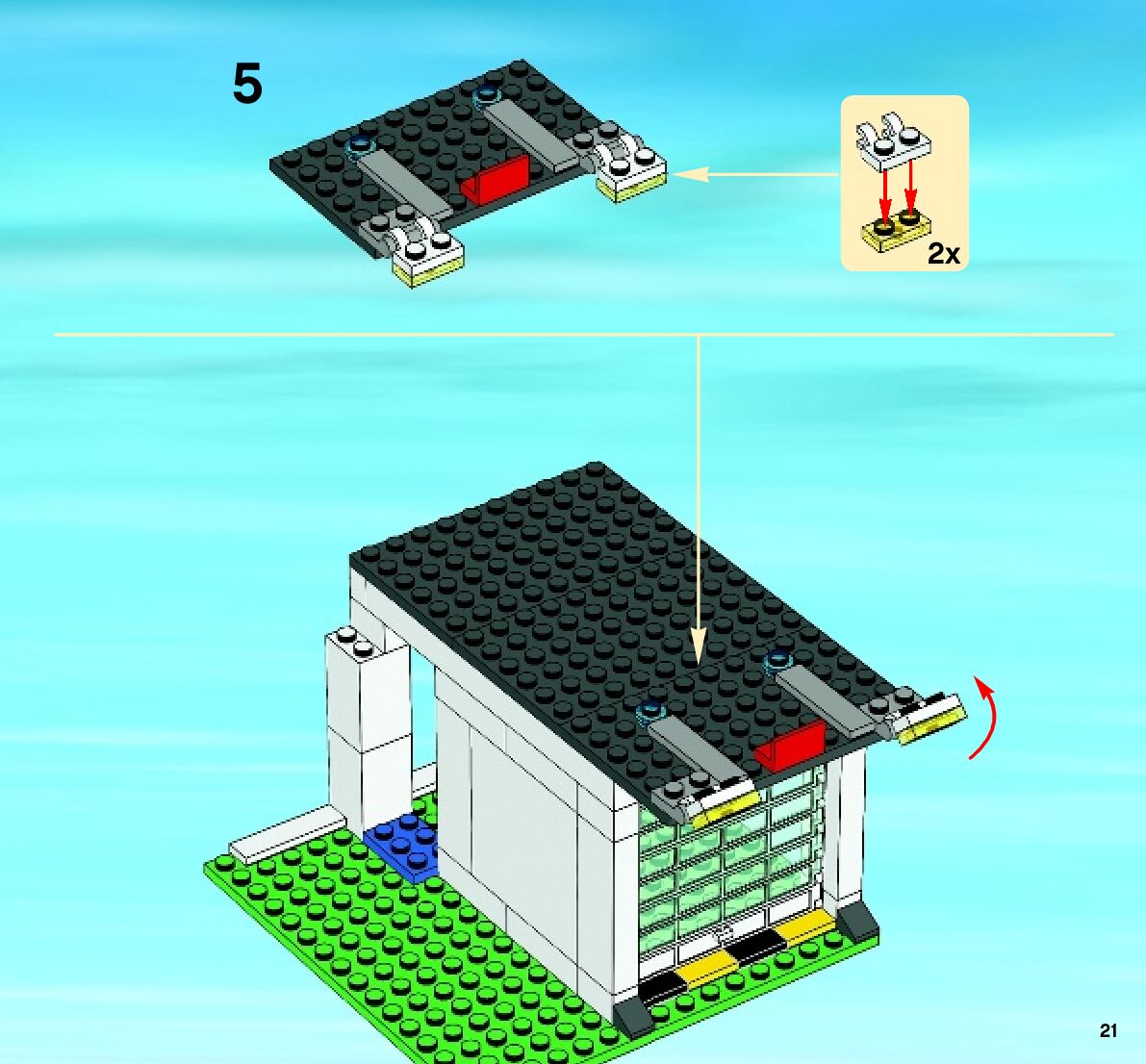 5

2x

21