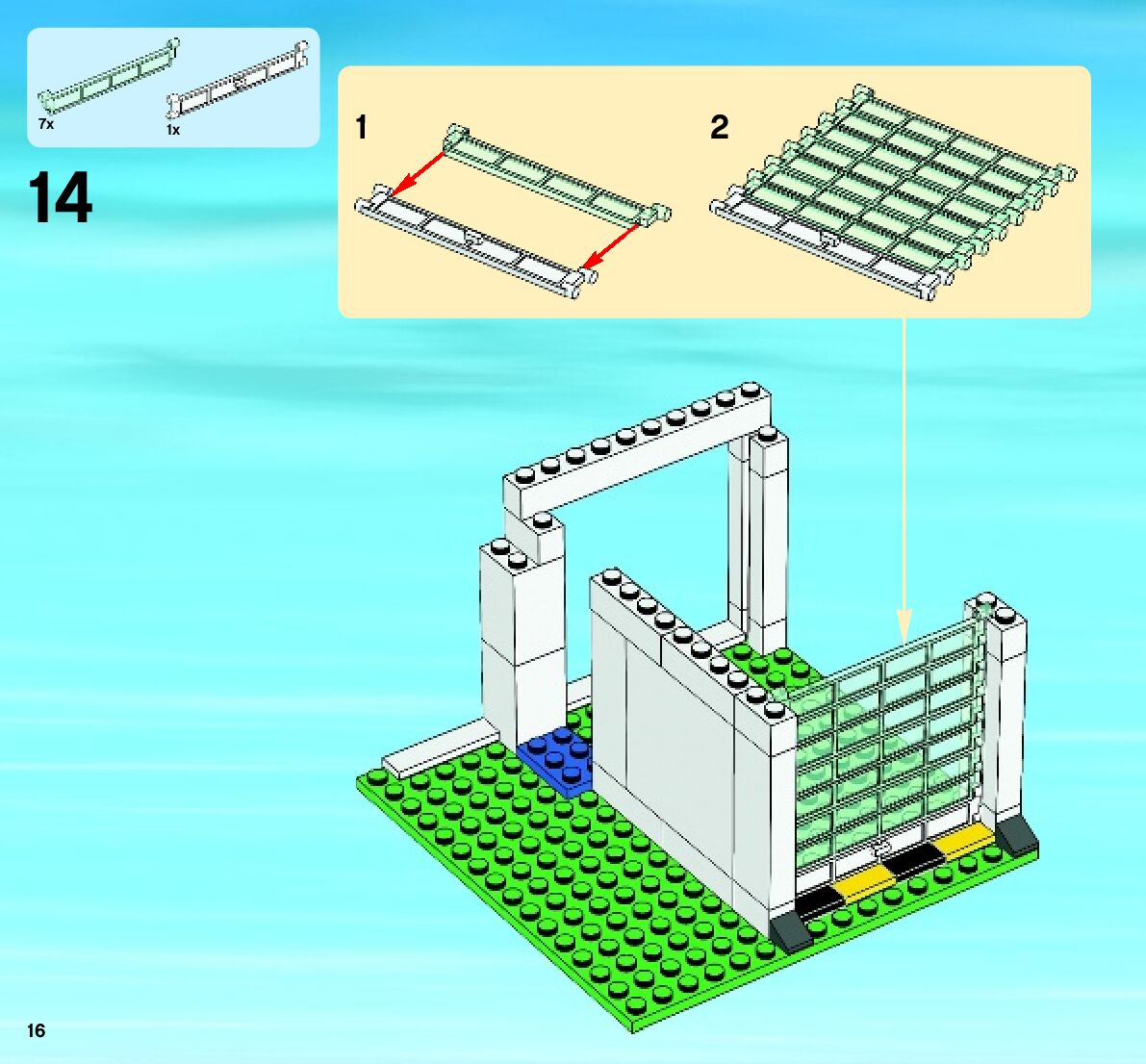 7x
1x

14

1

2

16