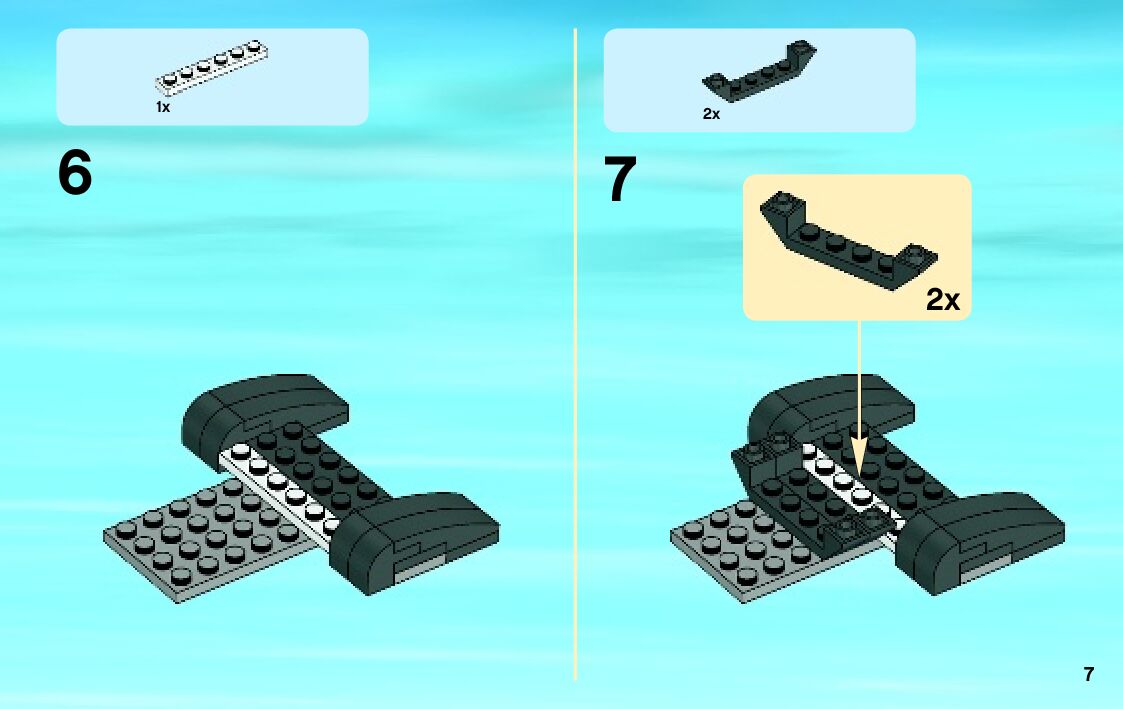 1x

6

2x

7

2x

7