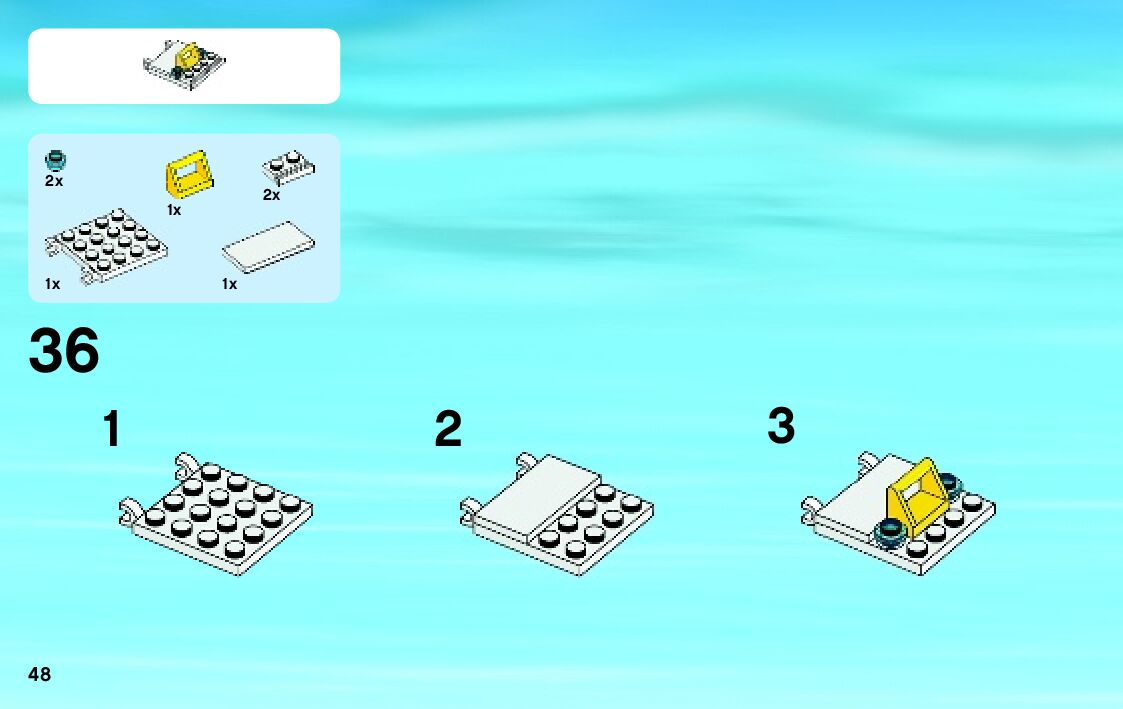 2x
1x
2x
1x
1x

36

1

2

3

48