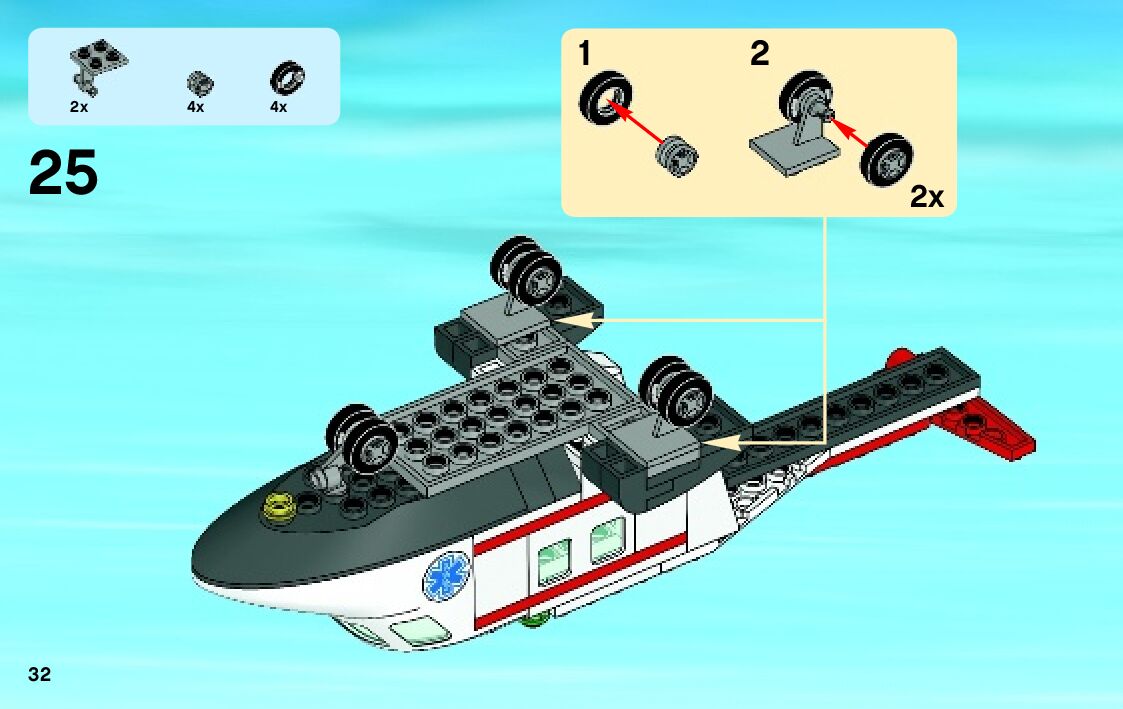 2x 4x 4x

25

1

2

2x

32