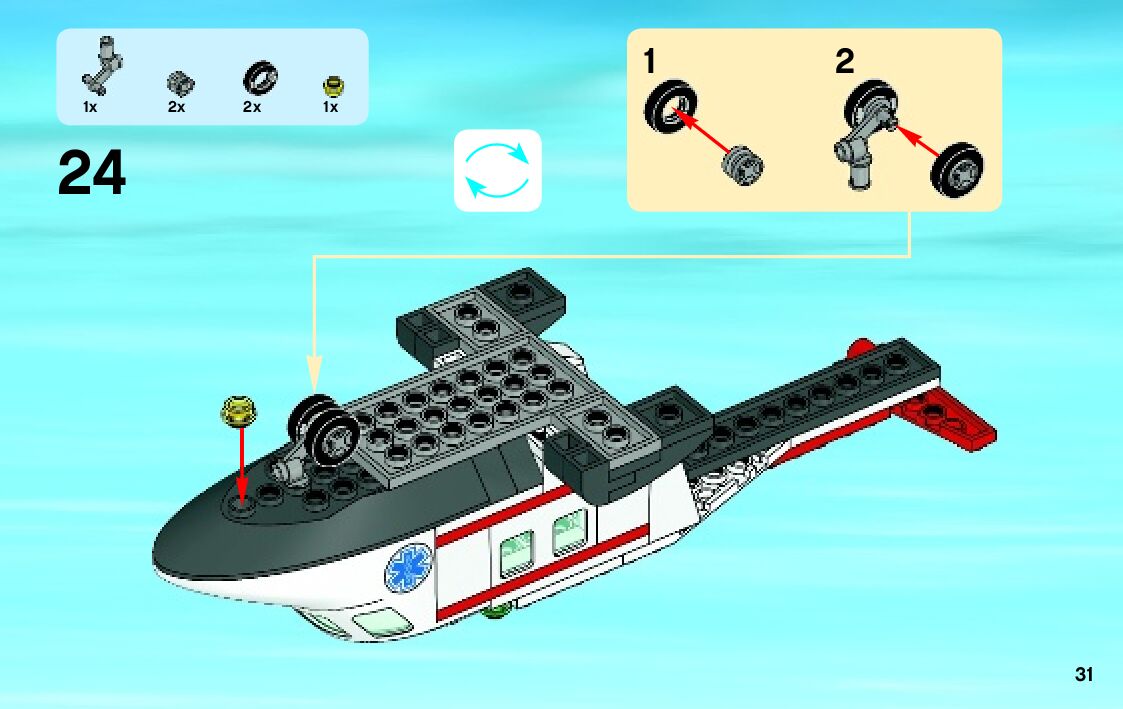 1x 2x 2x 1x

24

1

2

31