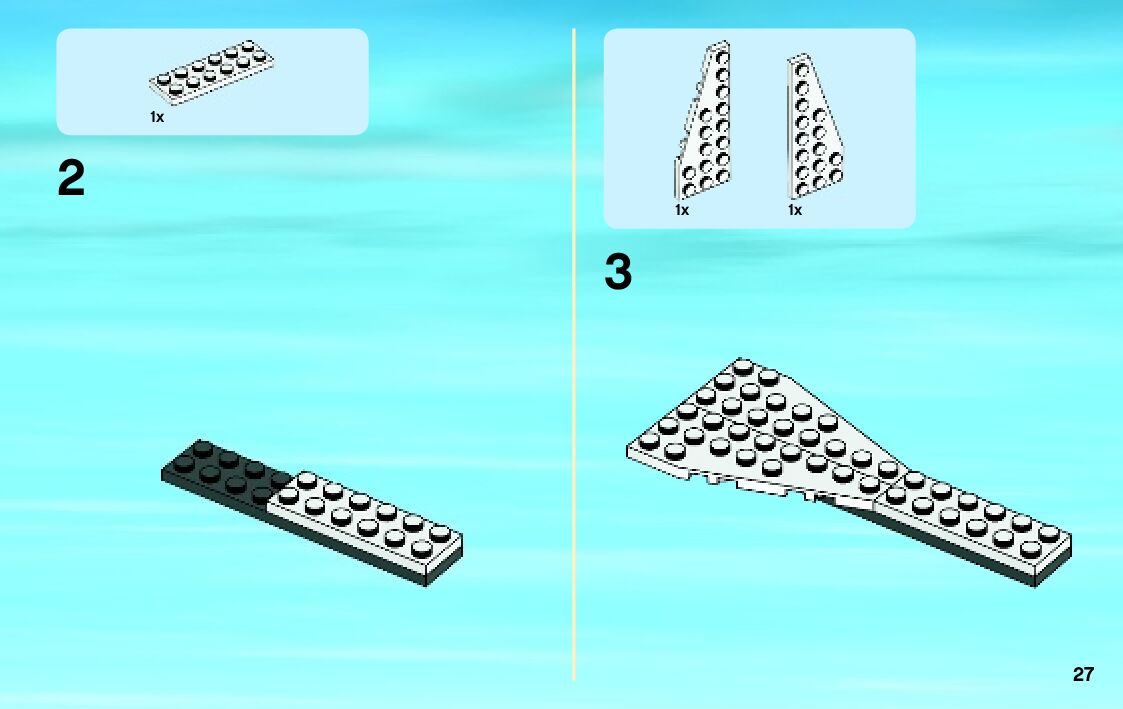 1x

2

1x

1x

3

27