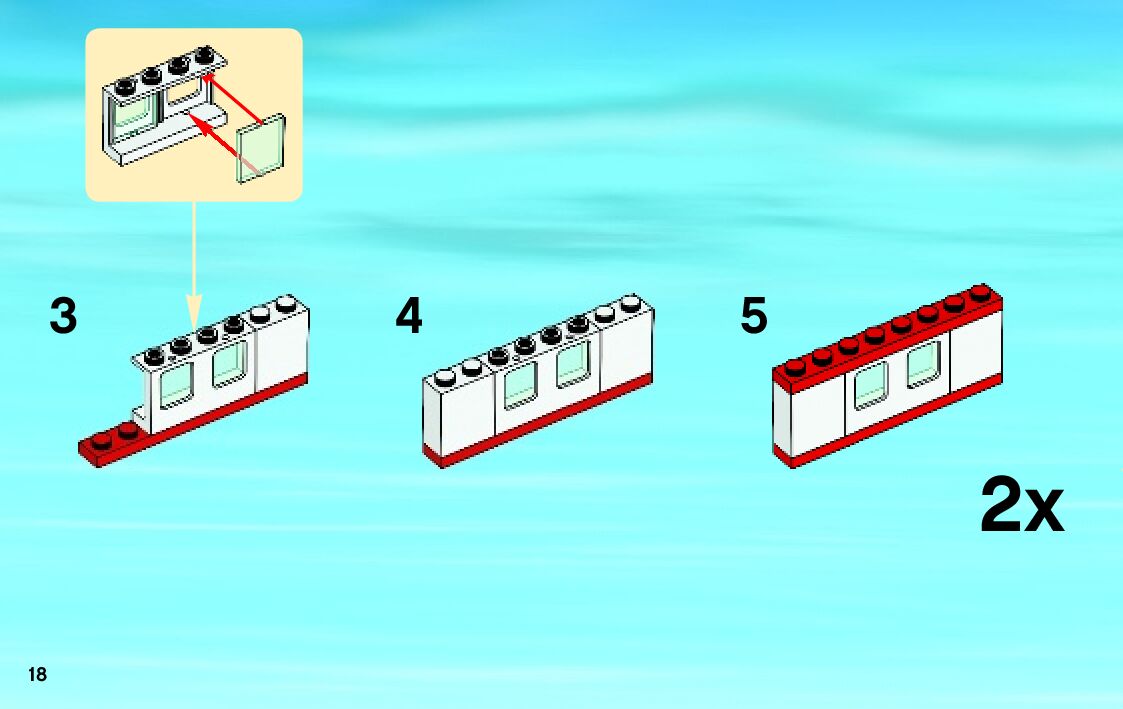 3

4

5

2x

18