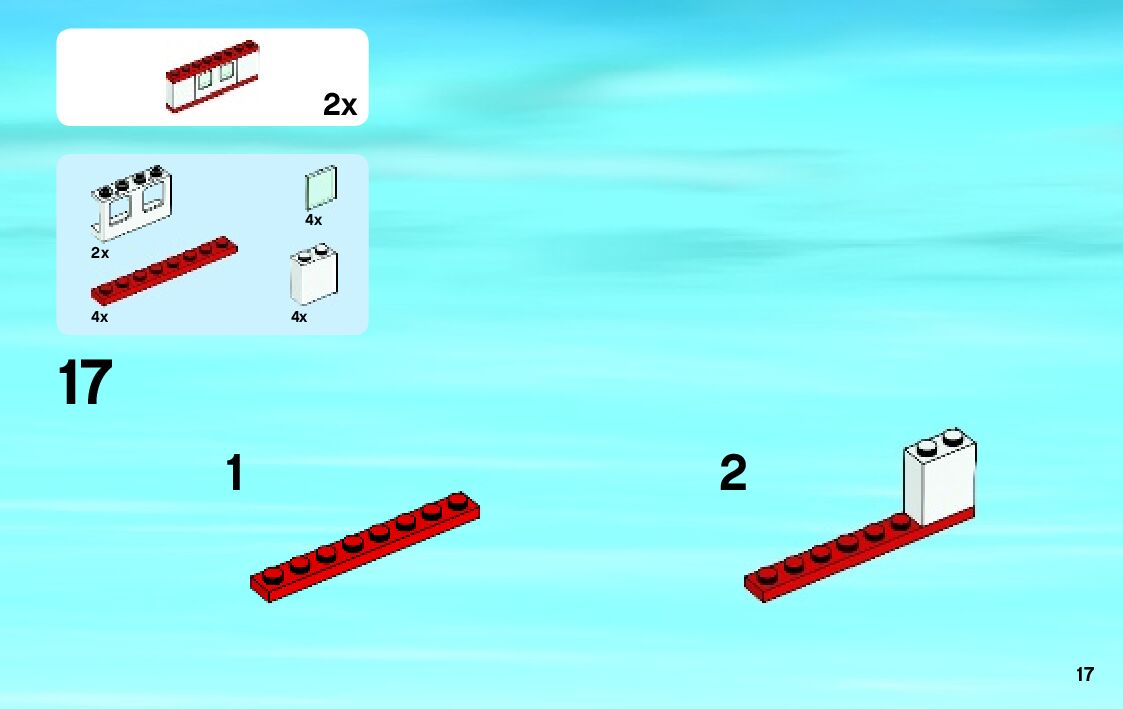 2x

2x

4x

4x

4x

17

1

2

17