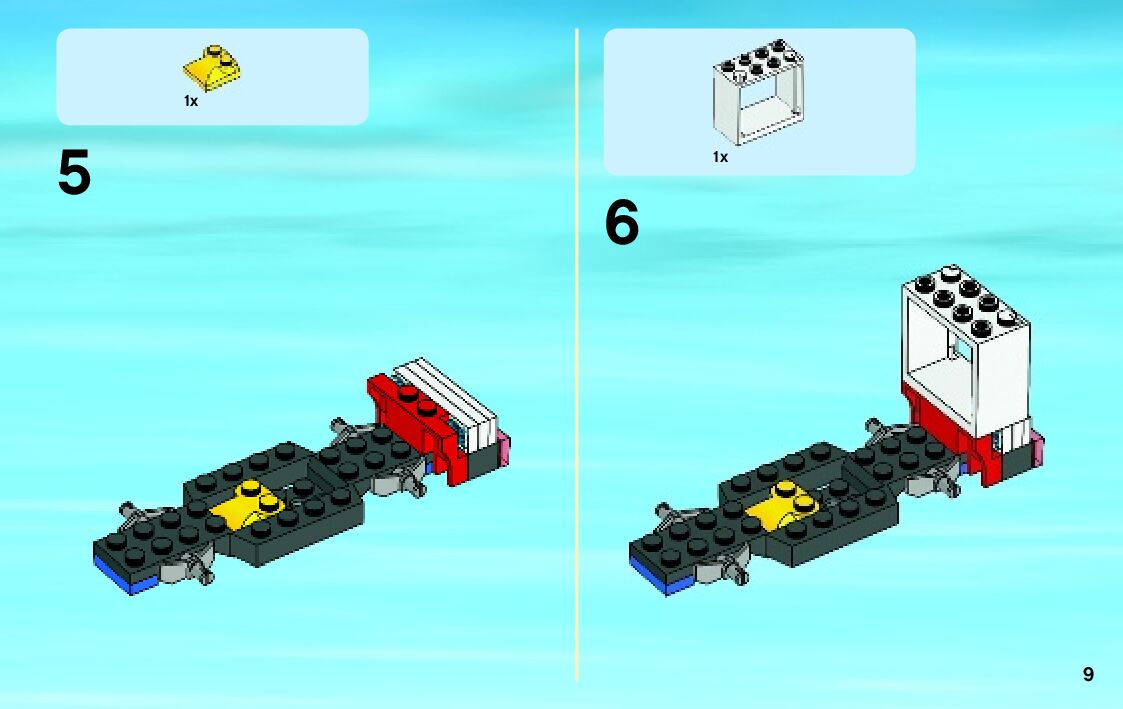 1x

5

1x

6

9