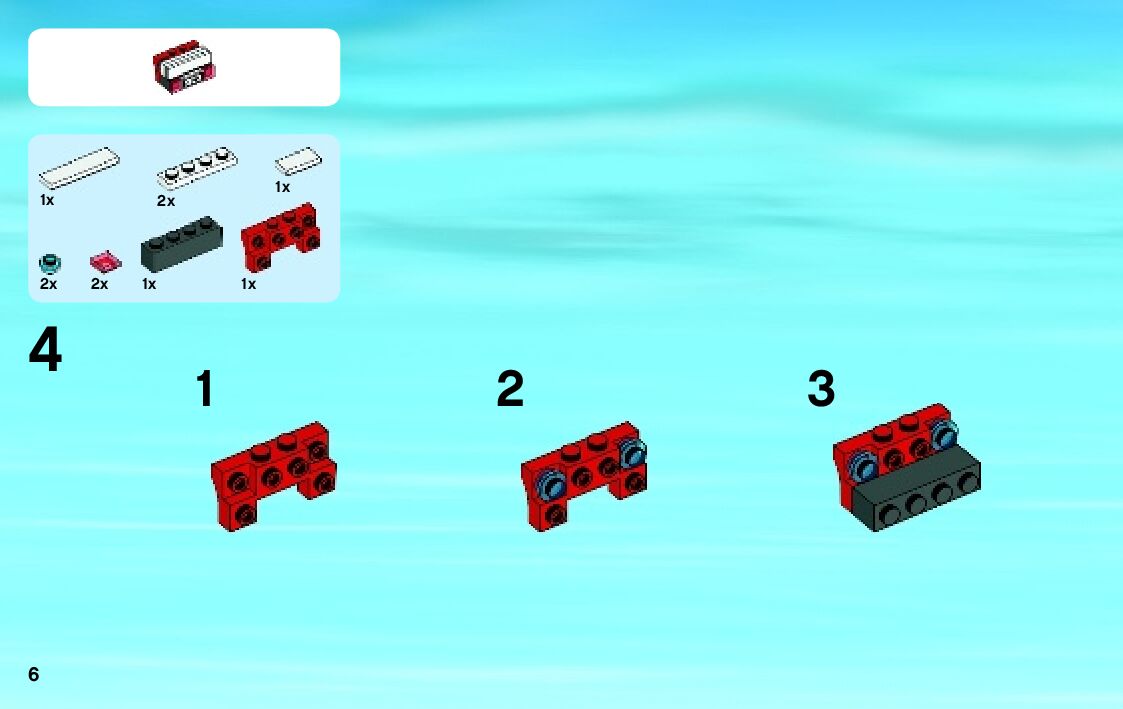 1x
2x
1x
2x
2x
1x
1x

4

1

2

3

6