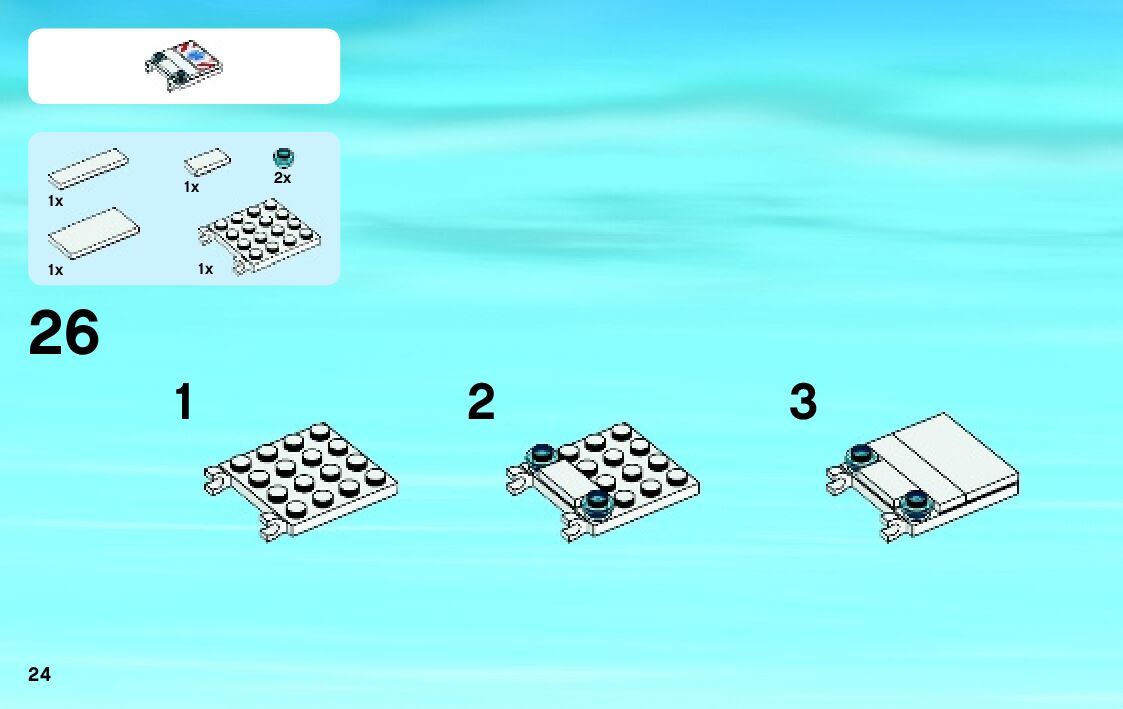 1x
1x
2x
1x
1x

26

1

2

3

24