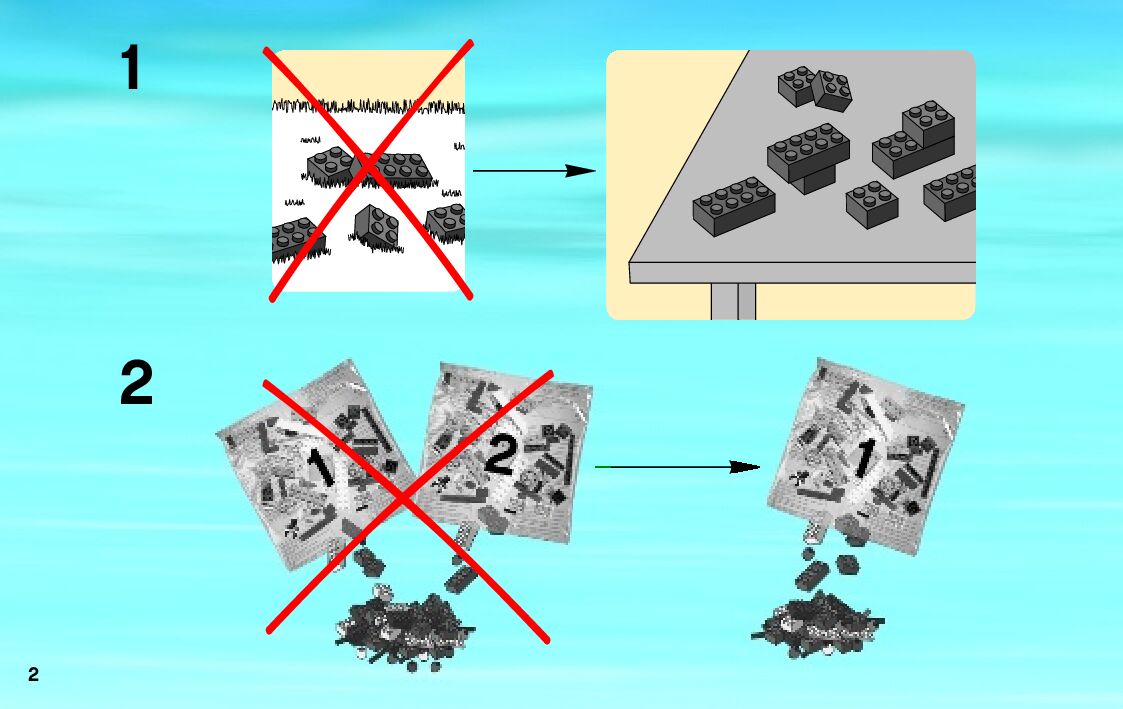 1

2

1

2

1

2