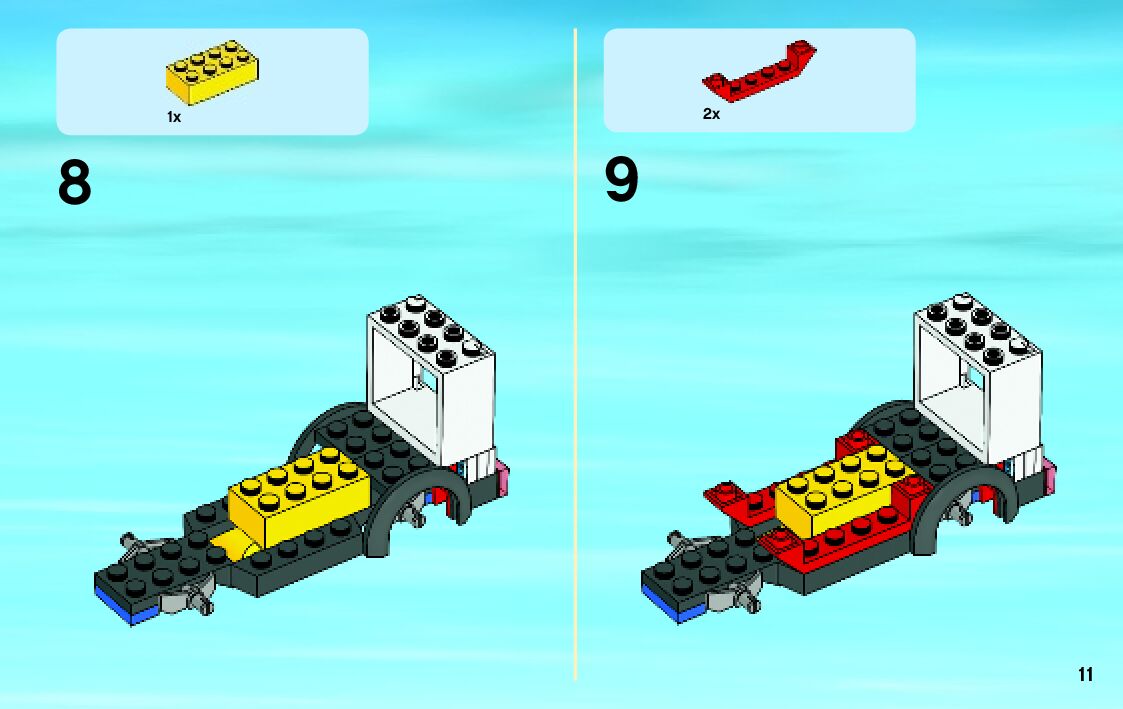 1x

8

2x

9

11