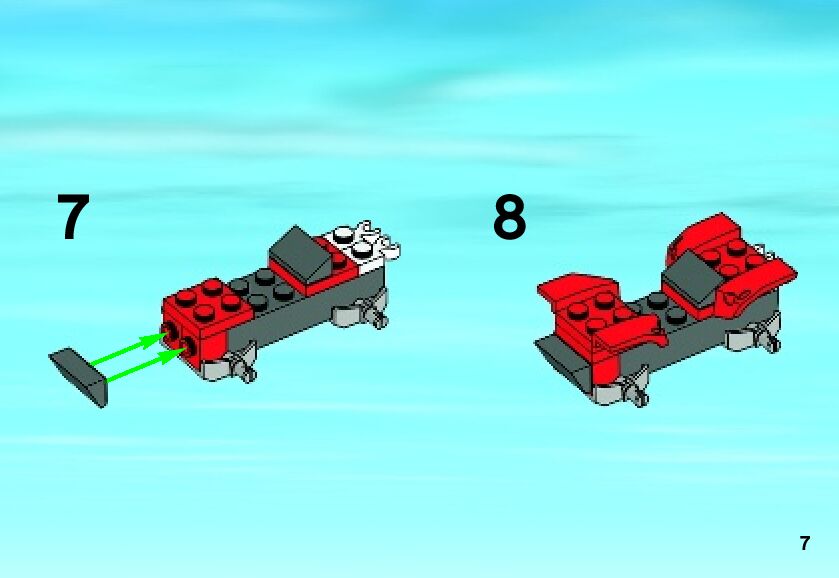 7

8

7