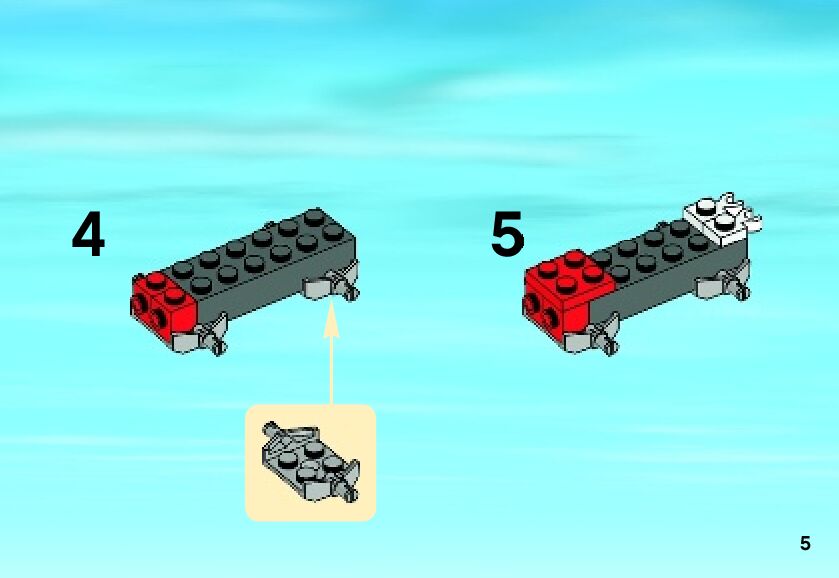 4

5

5