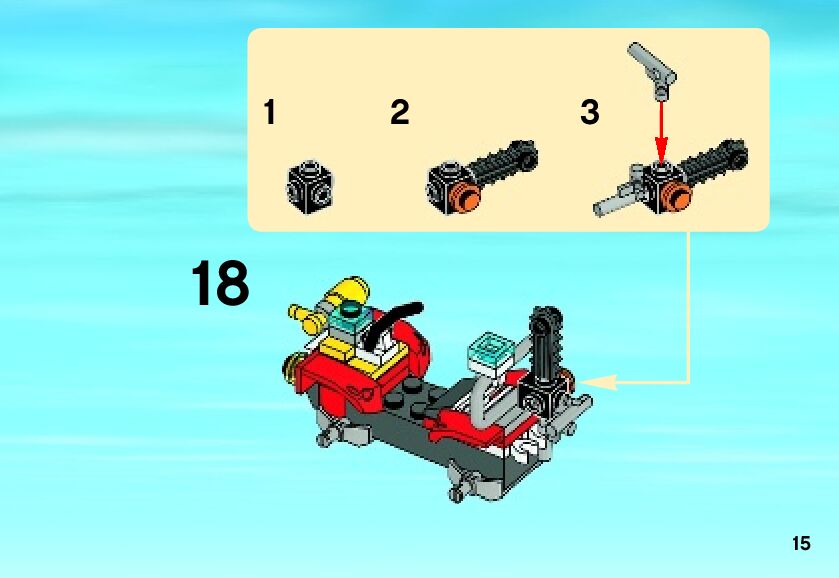 1
2
3
18
15