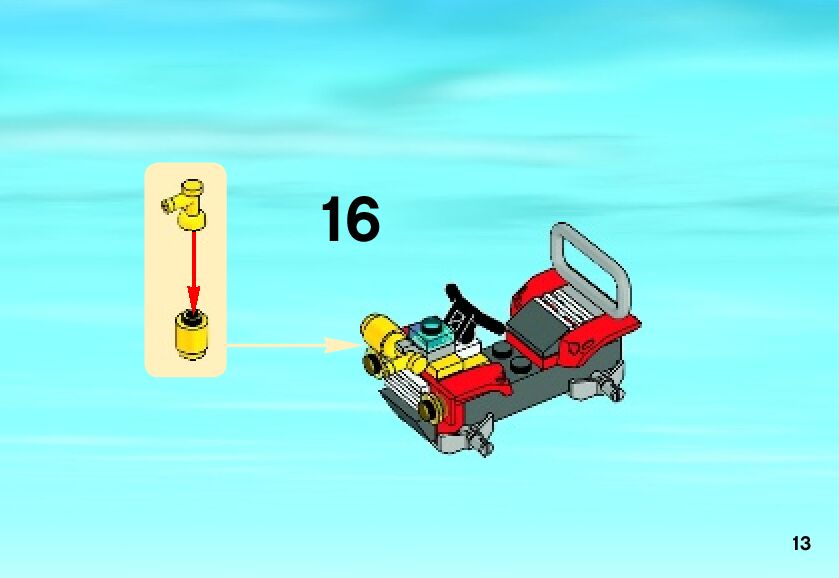 16

13