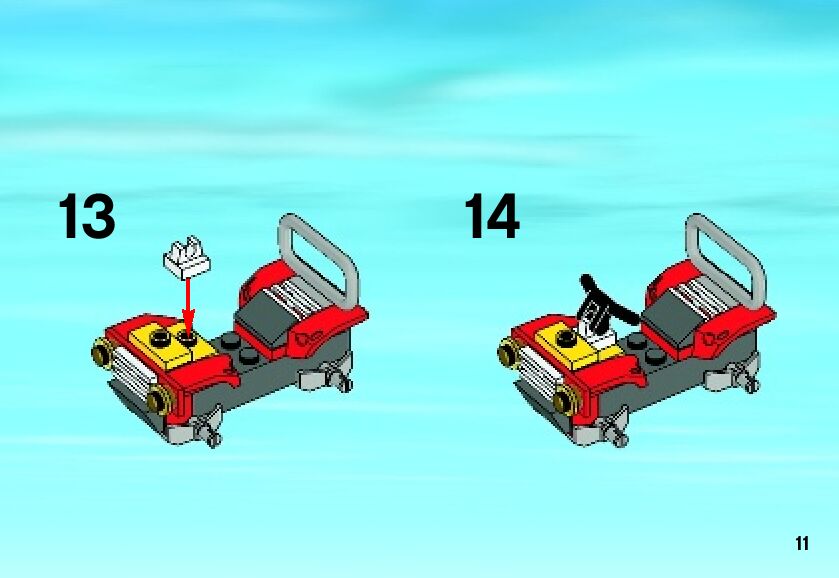 13

14

11