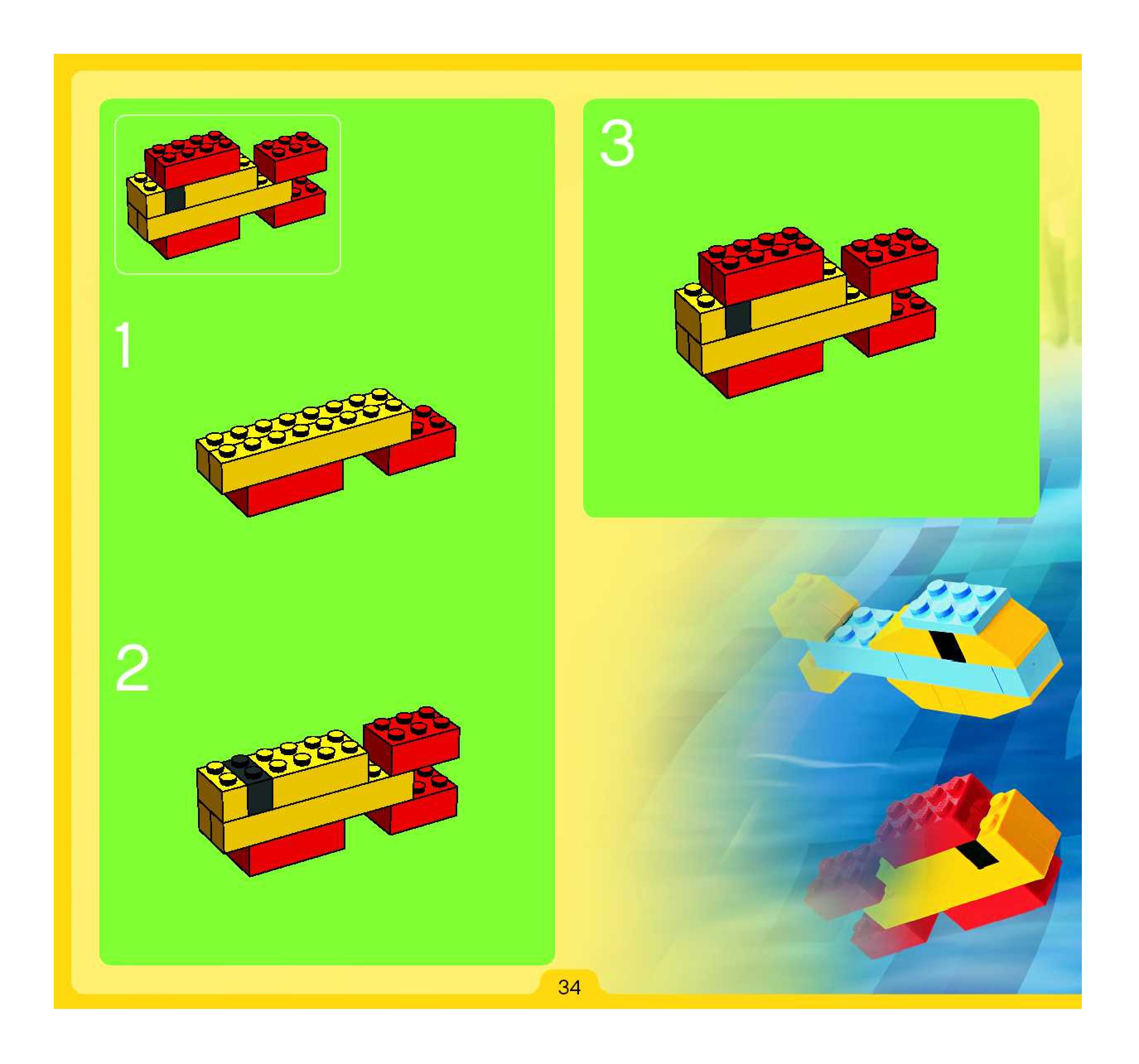 1

2

3

34