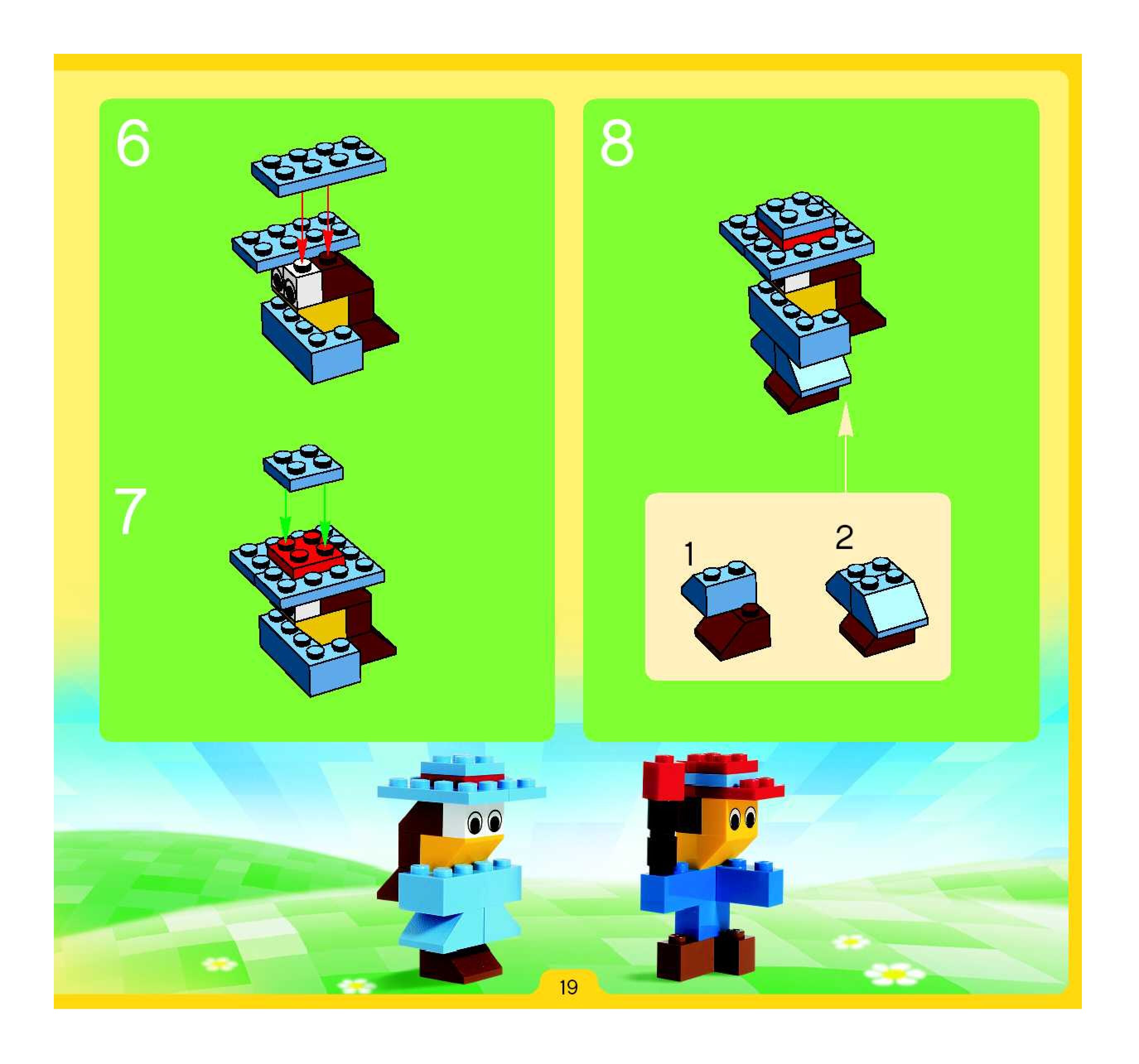 6

7

8

1

2

19