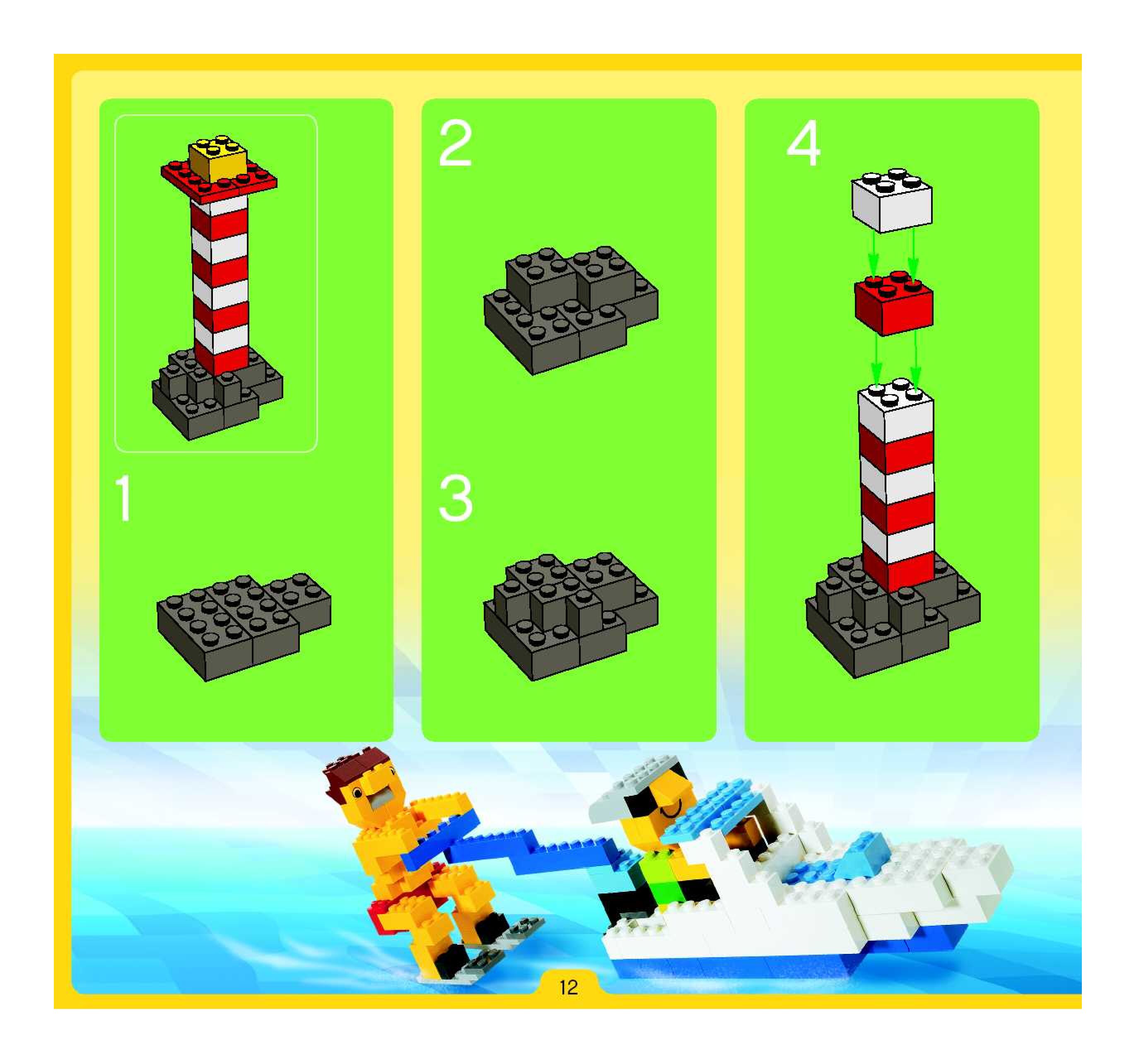 1

2

3

4

12