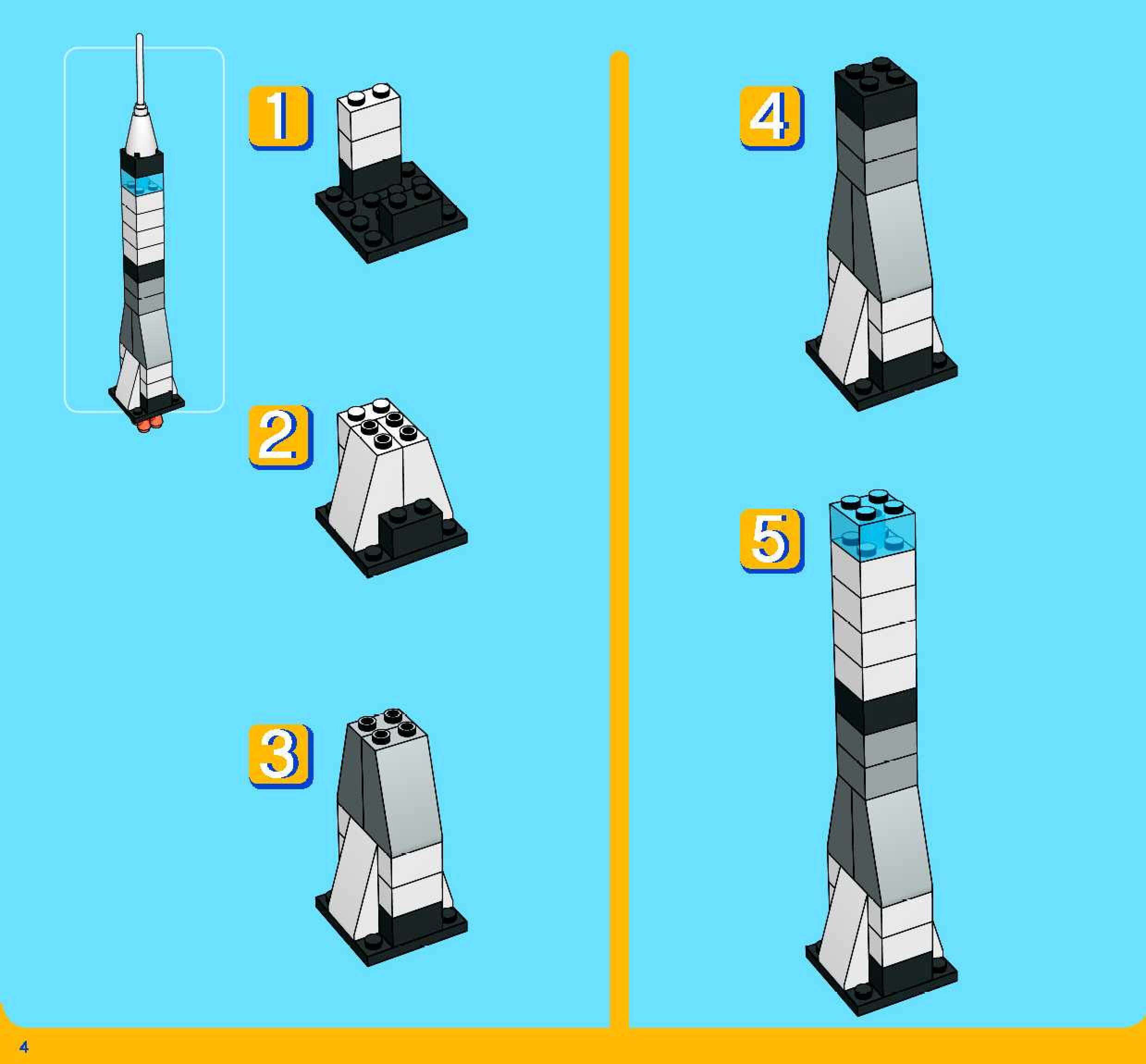 1

2

3

4

5

4