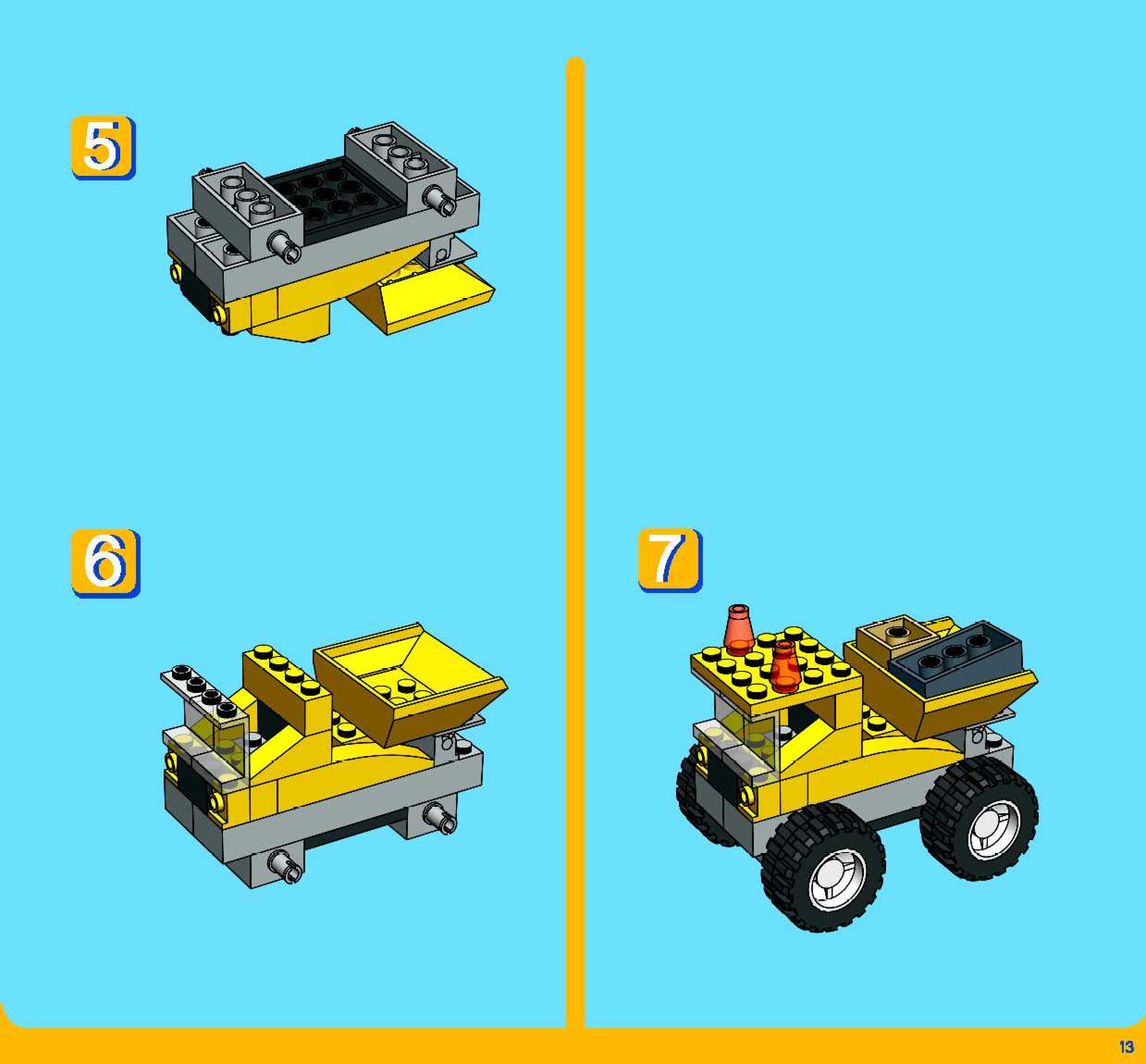 5

6

7

13