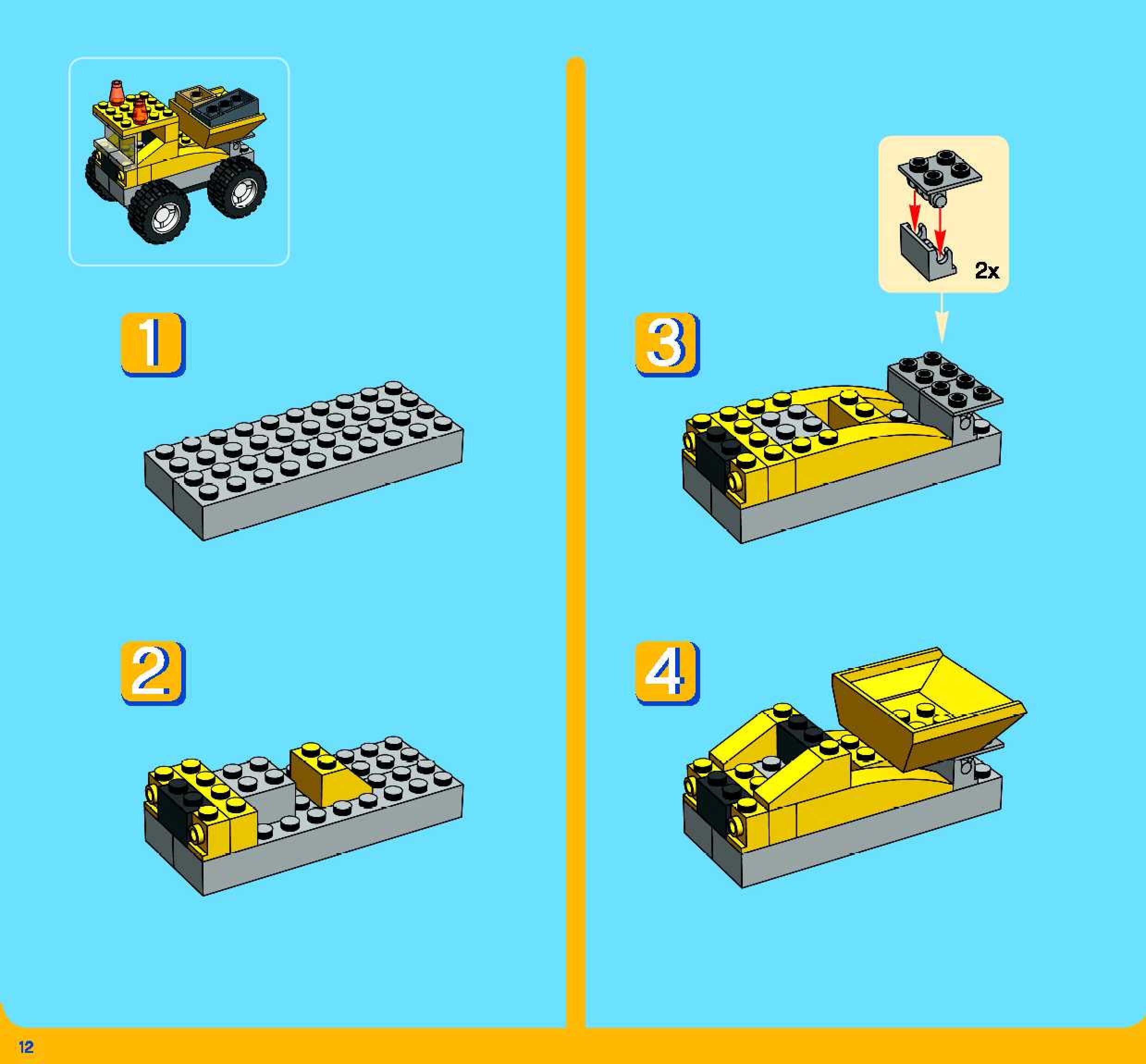 1

2

2x

3

4

12