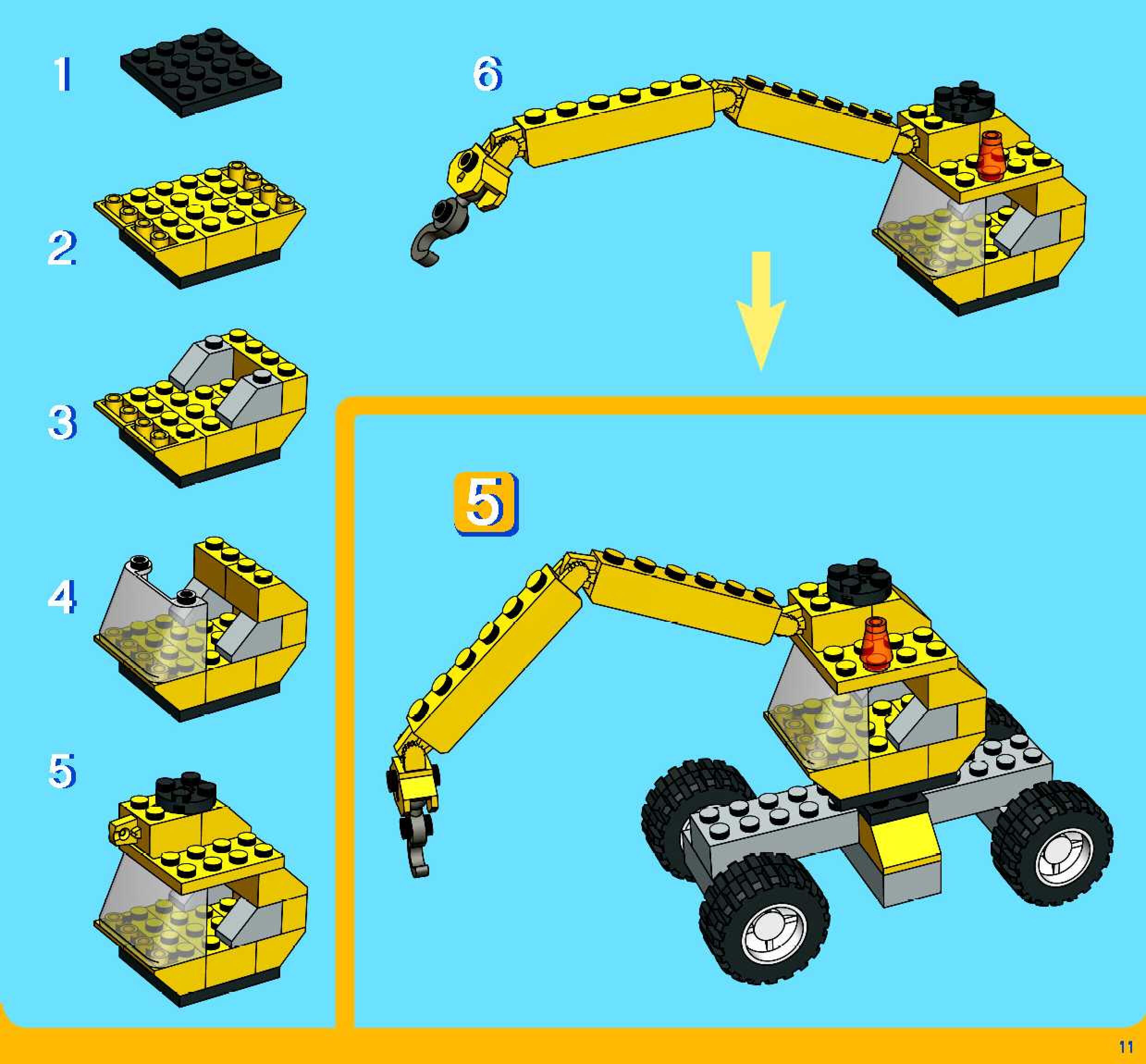 1

2

3

4

5

6

5

11