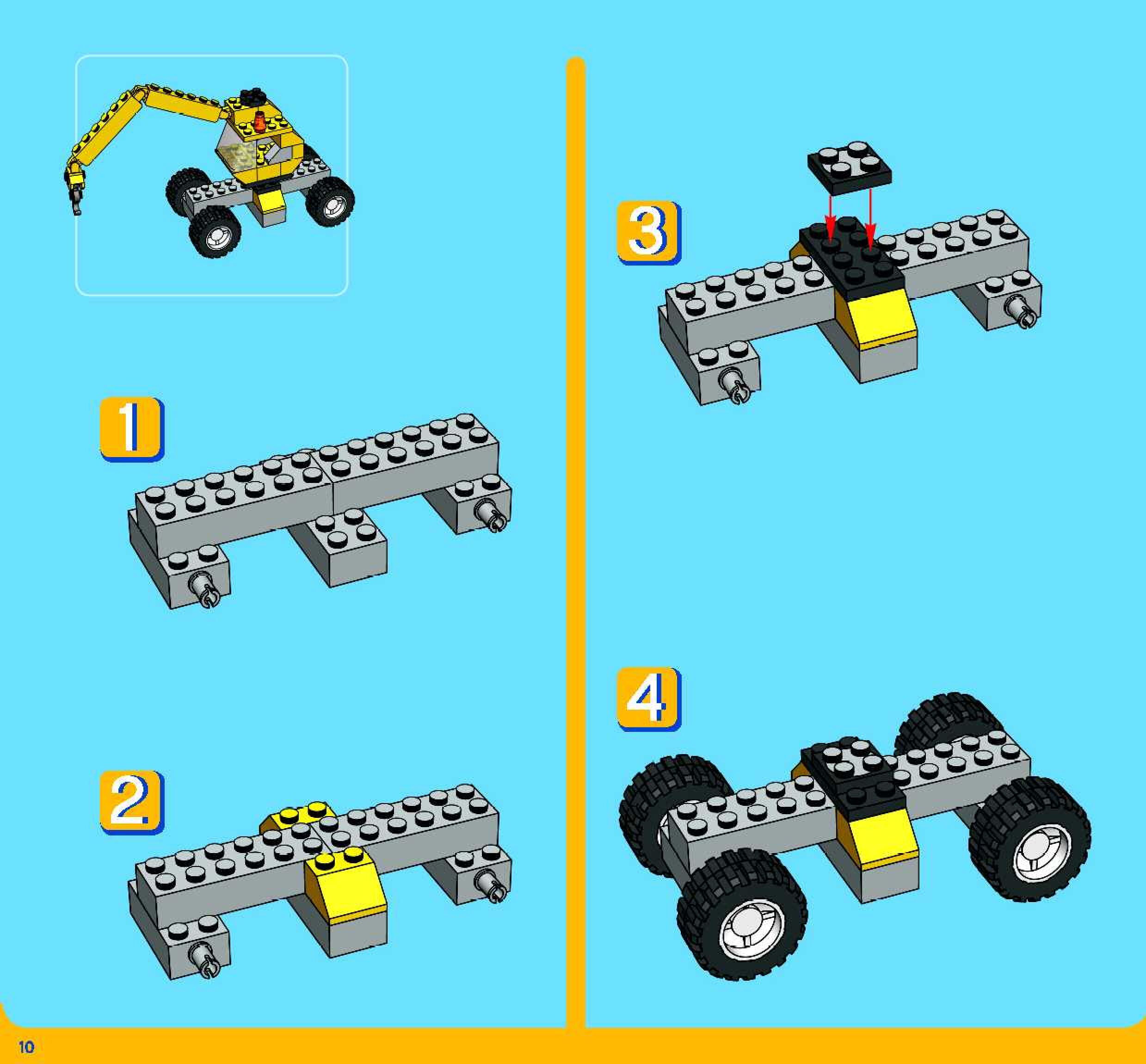 1

2

3

4

10