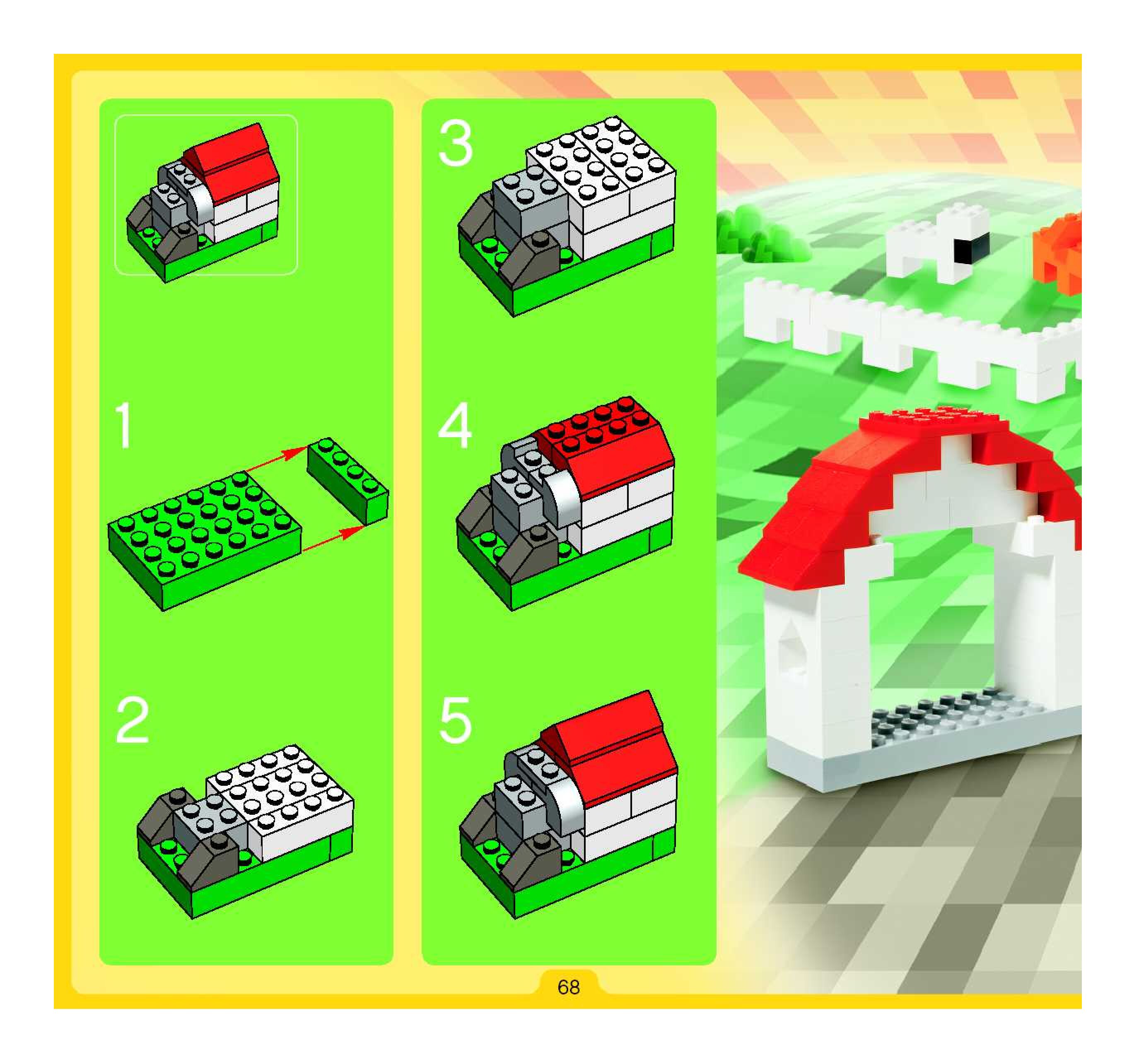 1

2

3

4

5

68