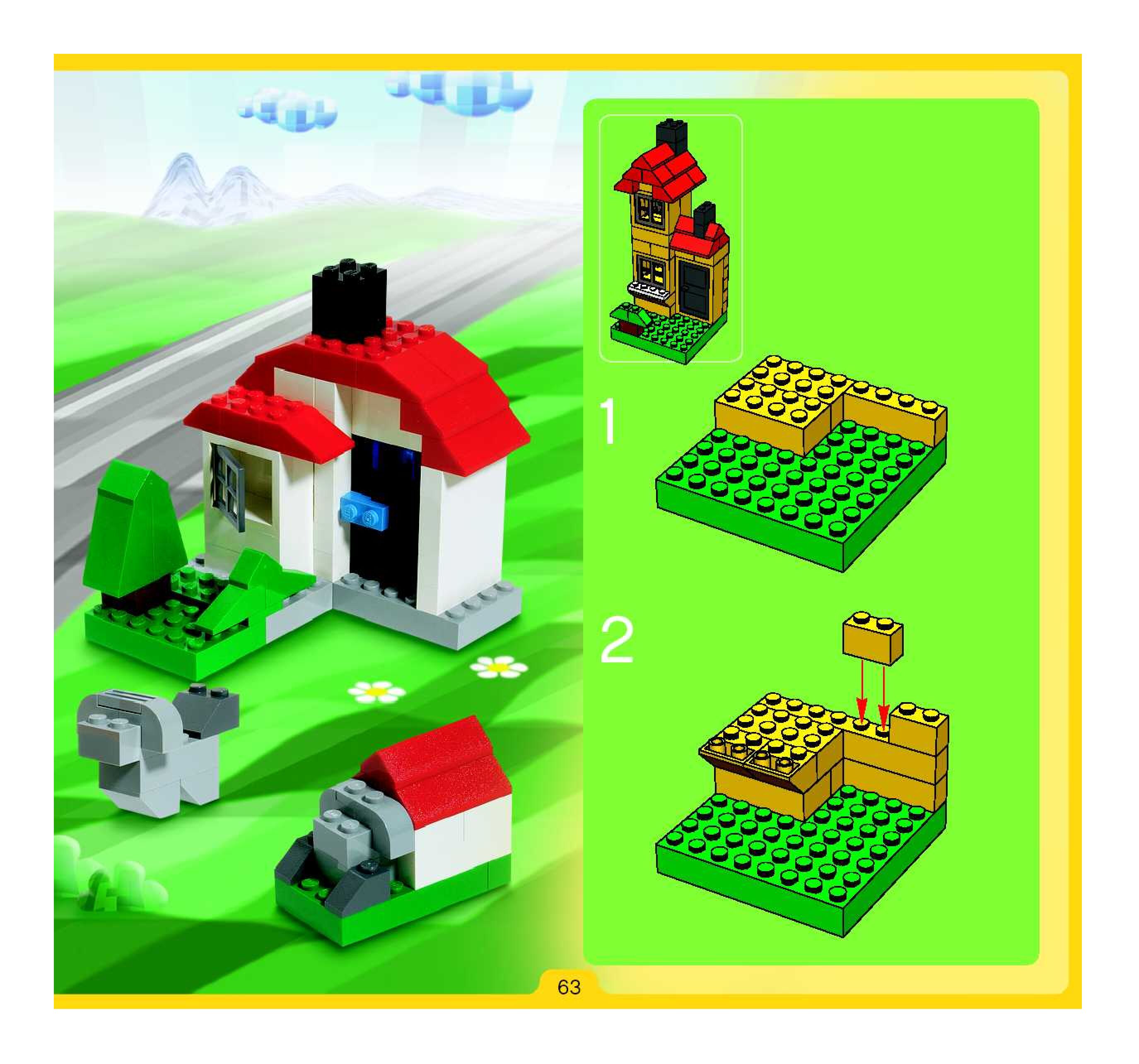 1

2

63