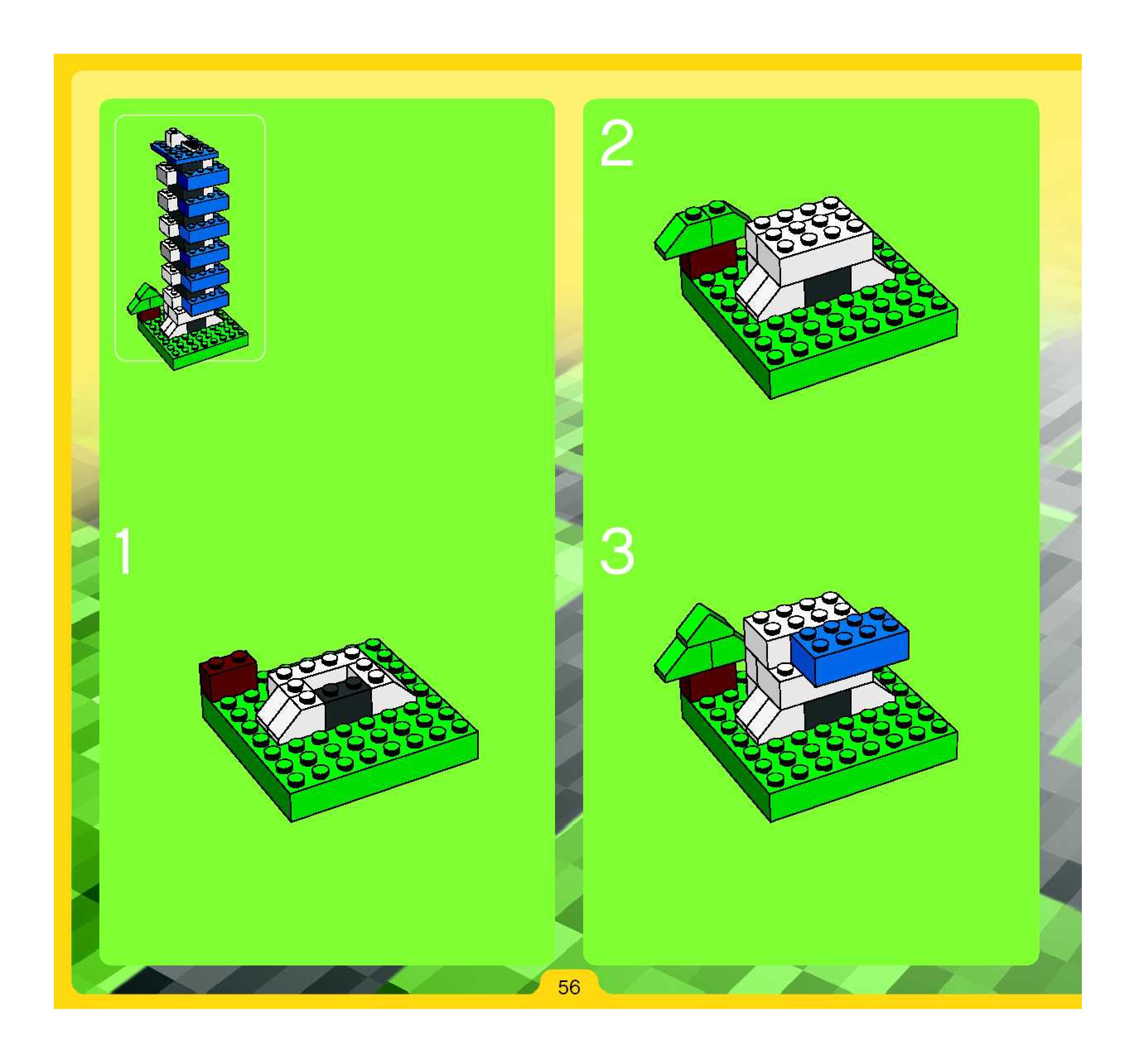 1

2

3

56