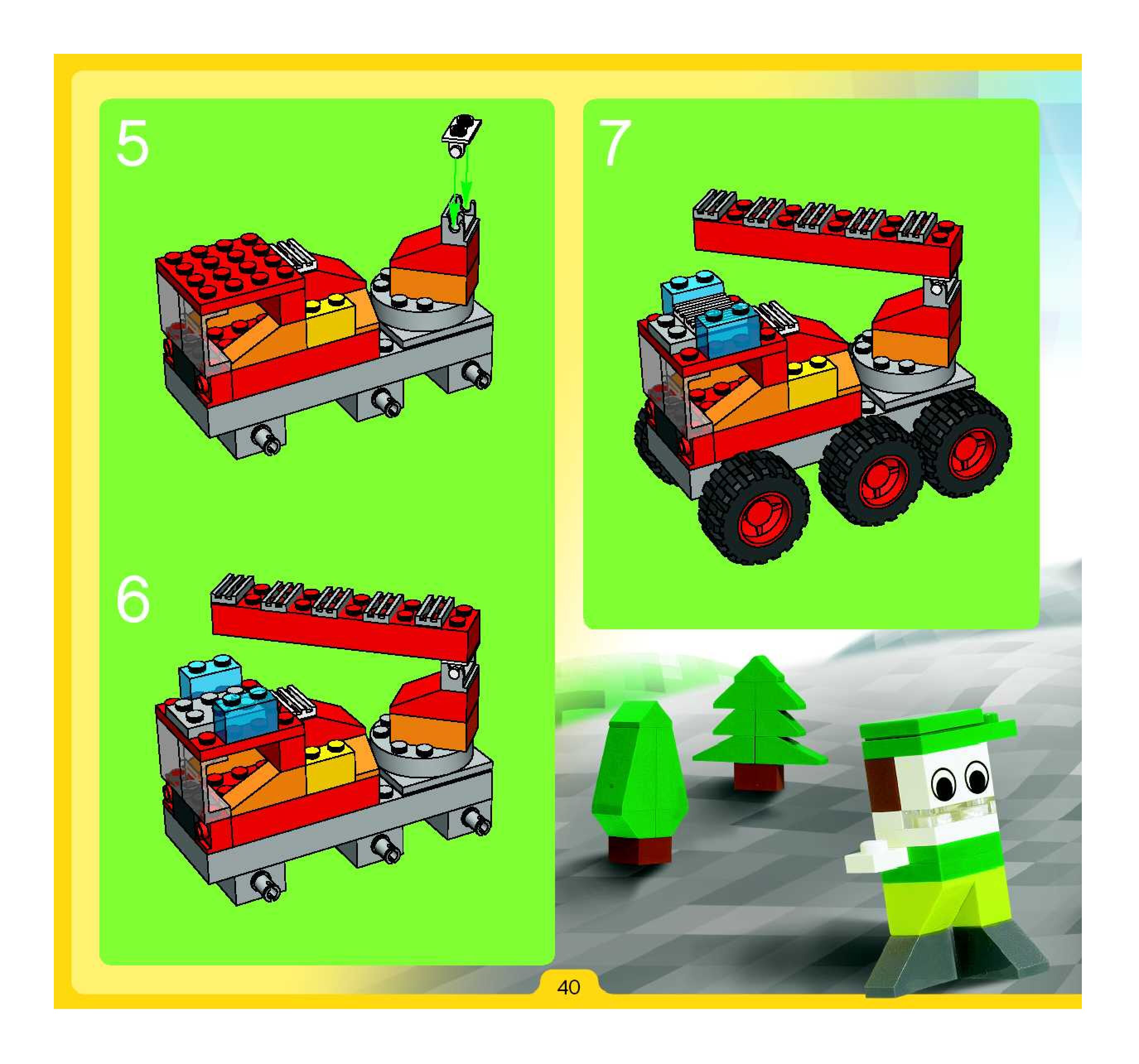 5

6

7

40