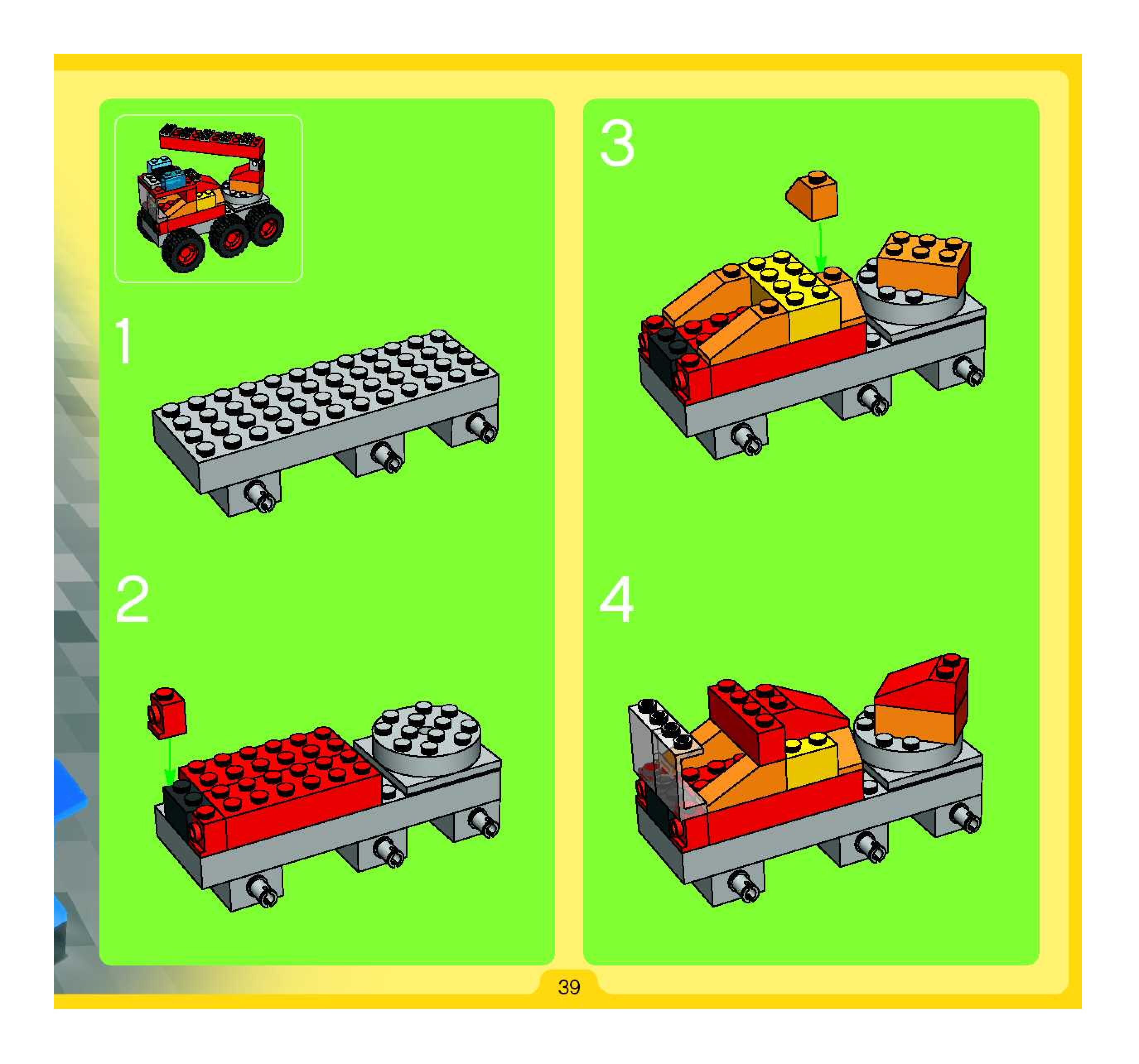 1

2

3

4

39