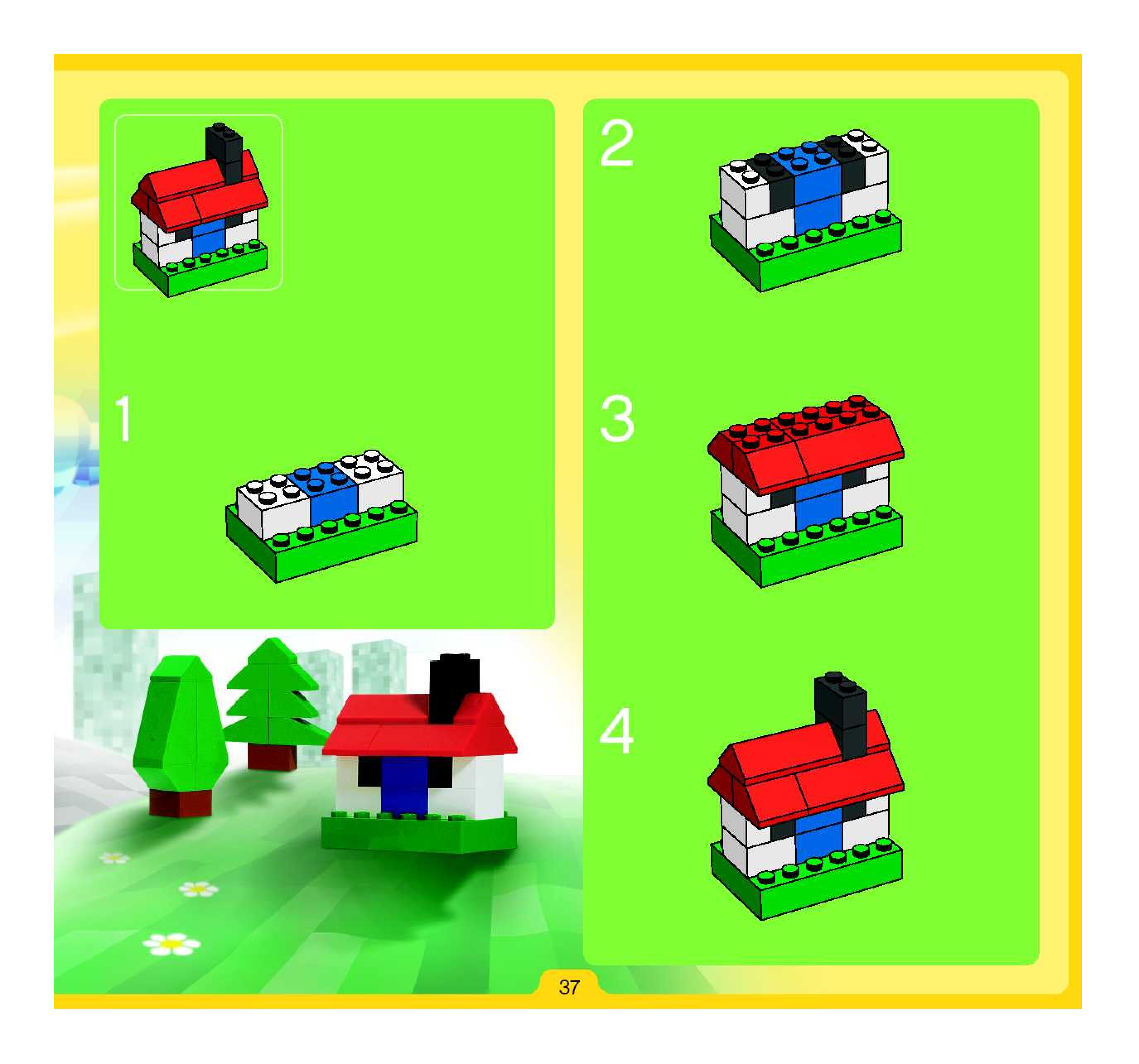 1

2

3

4

37