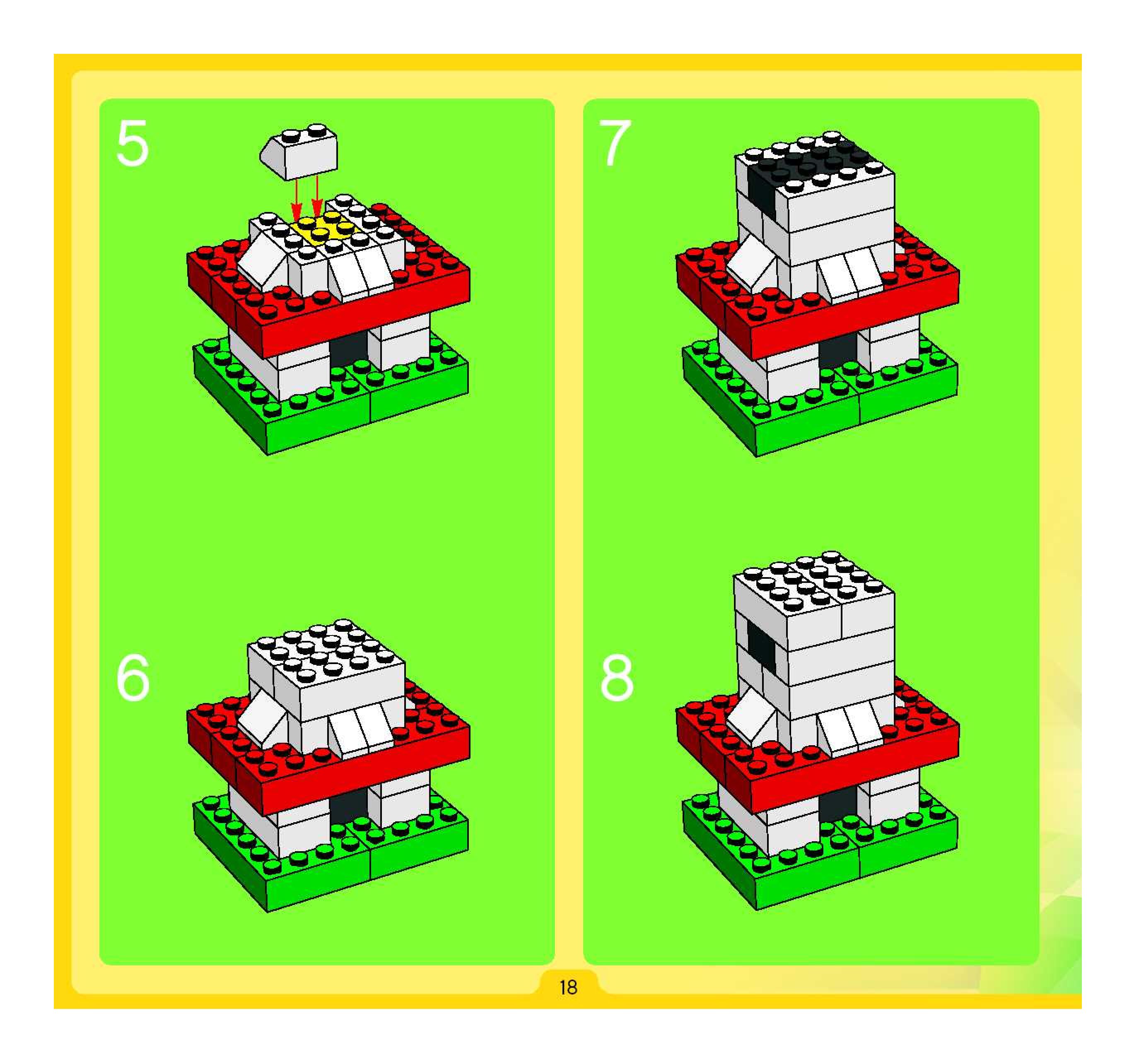 5

6

7

8

18