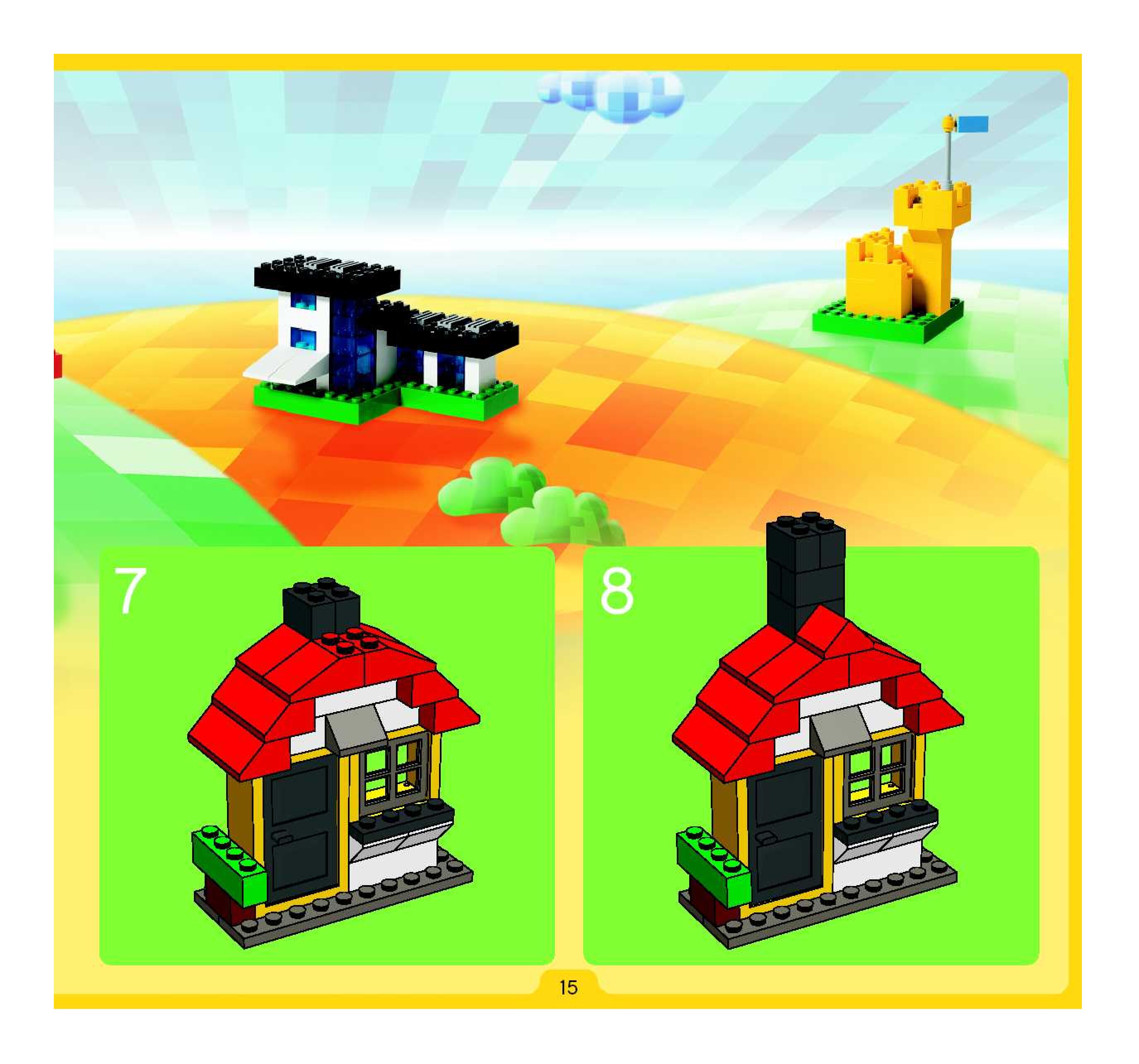 7

8

15