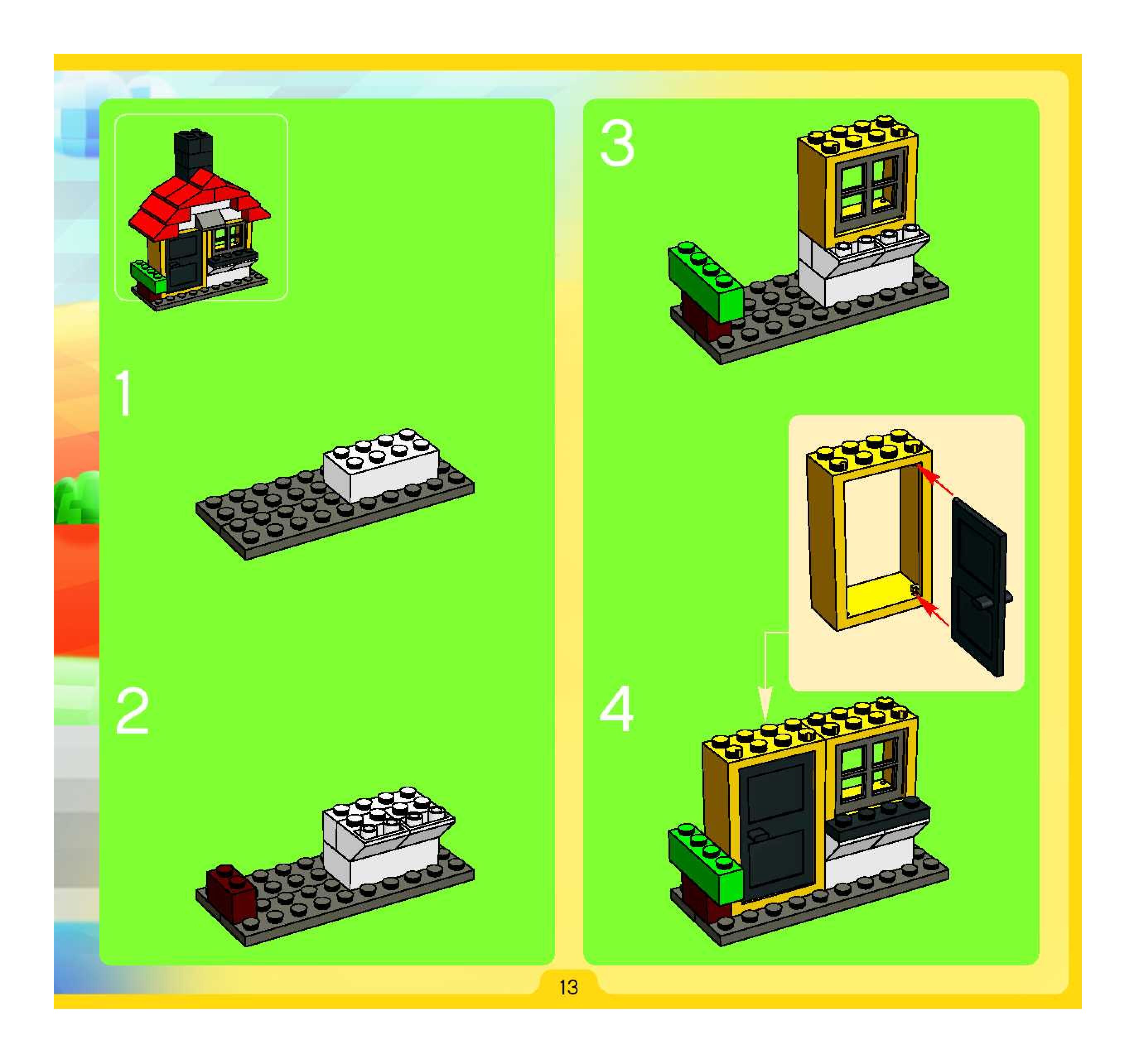 1

2

3

4

13