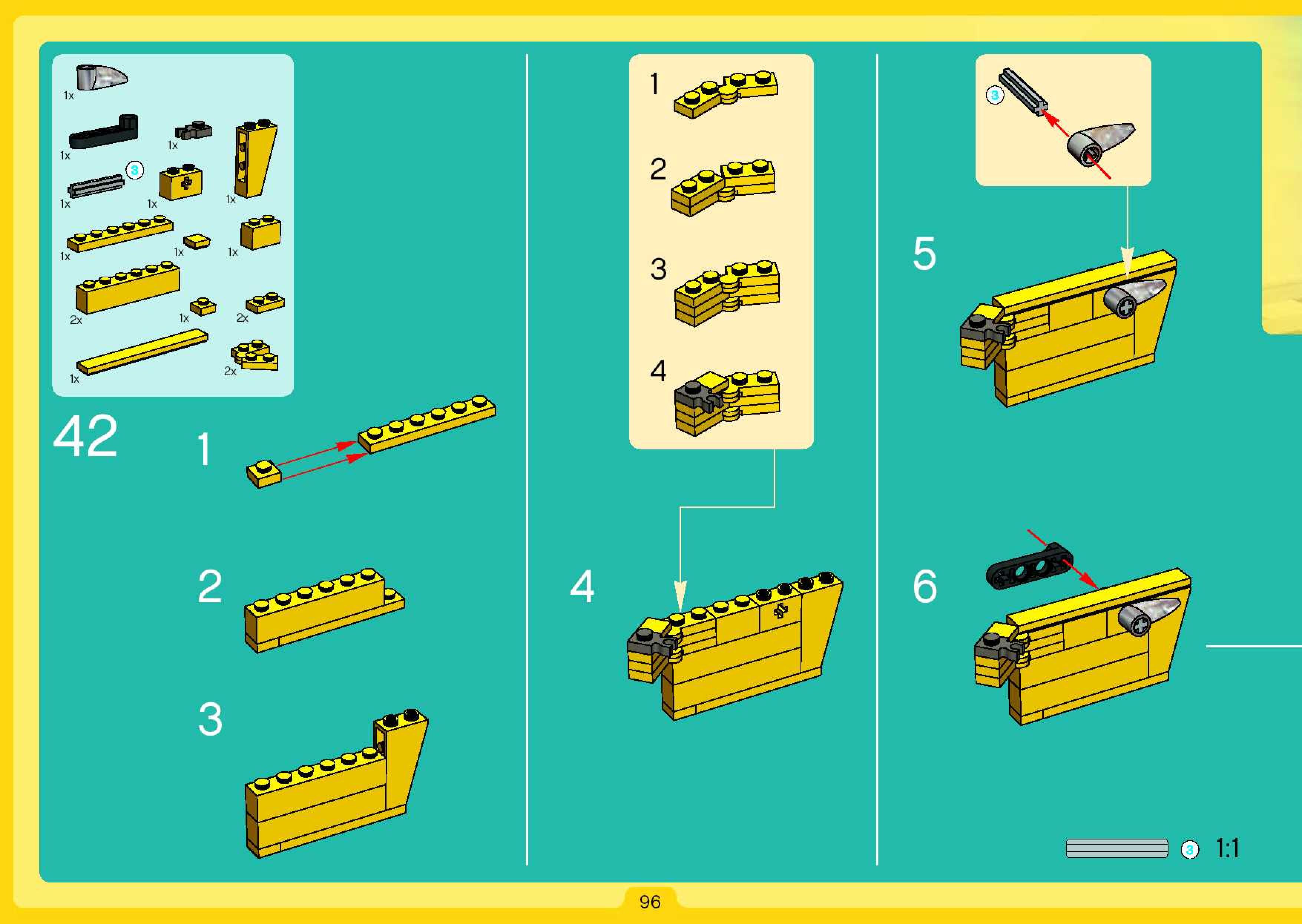 1x

1x
1x
1x
3
1x
1x
1x
1x
1x
2x
1x
2x
1x
2x

42

1

2

3

1
2
3
4

4

3

5

6

3 1:1

96