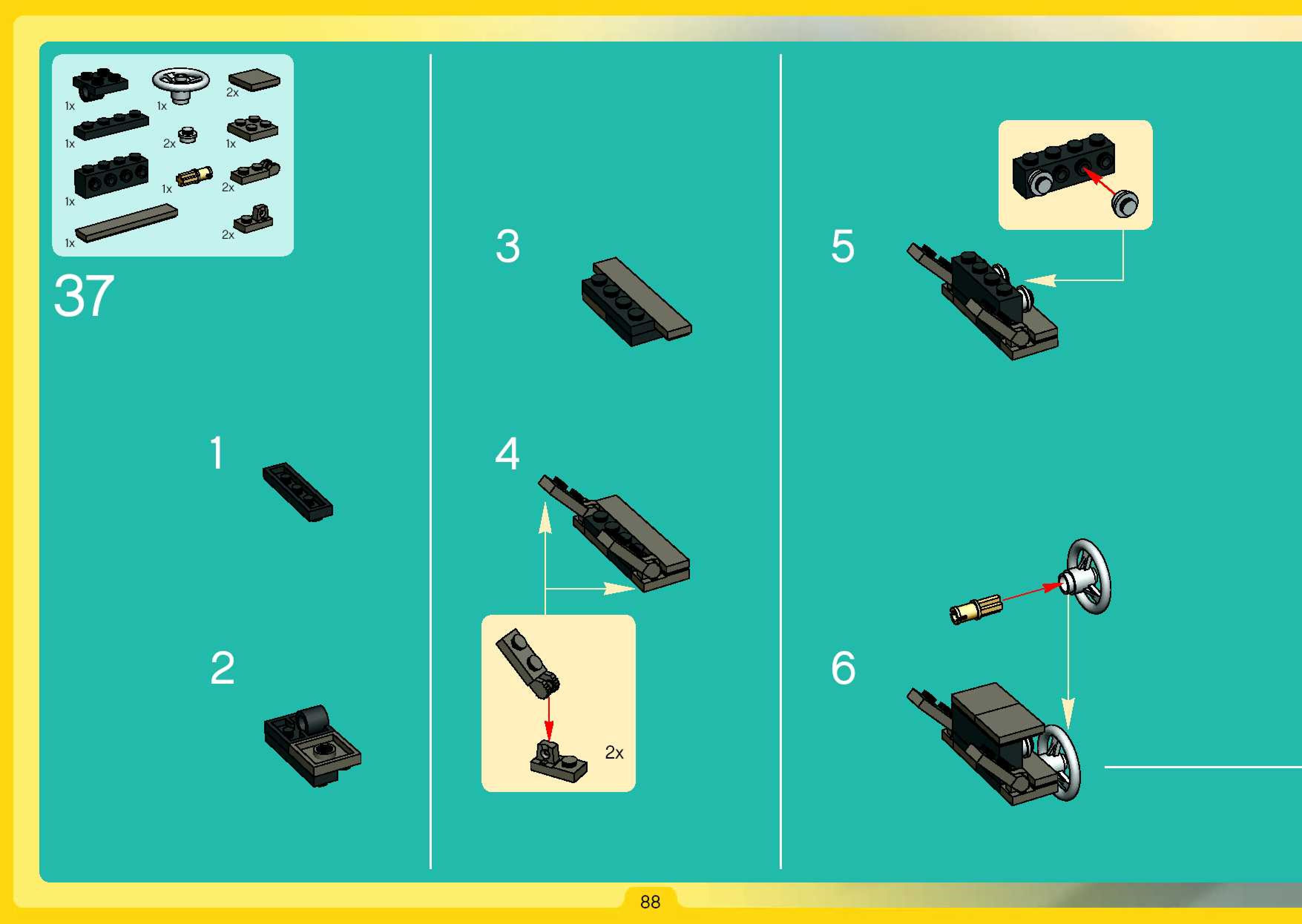 1x
1x
2x
1x
2x
1x
1x
1x
2x
1x
2x

37

1

2

3

4

2x

5

6

88