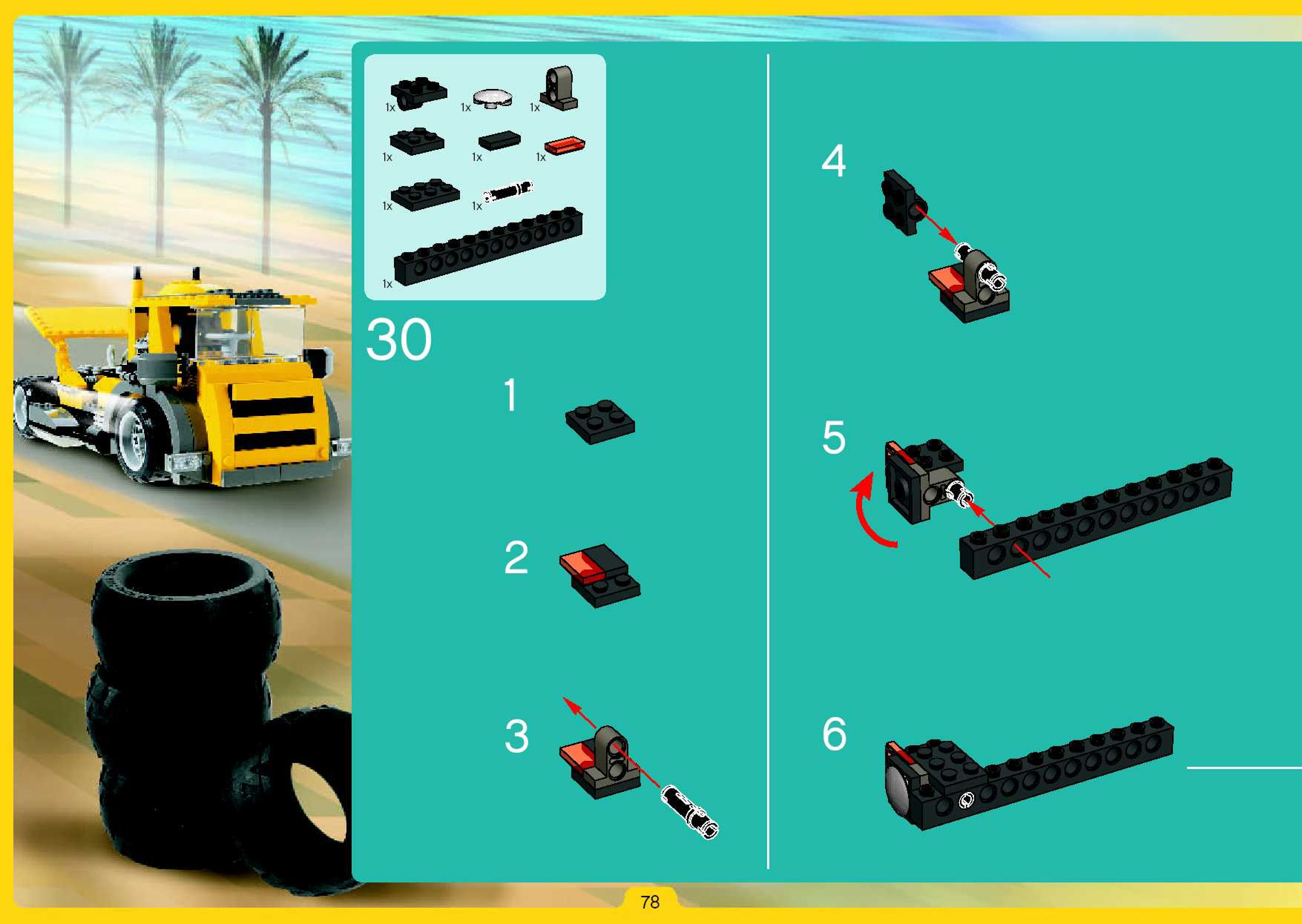 1x 1x 1x
1x 1x 1x
1x 1x
1x

30

1

2

3

4

5

6

78